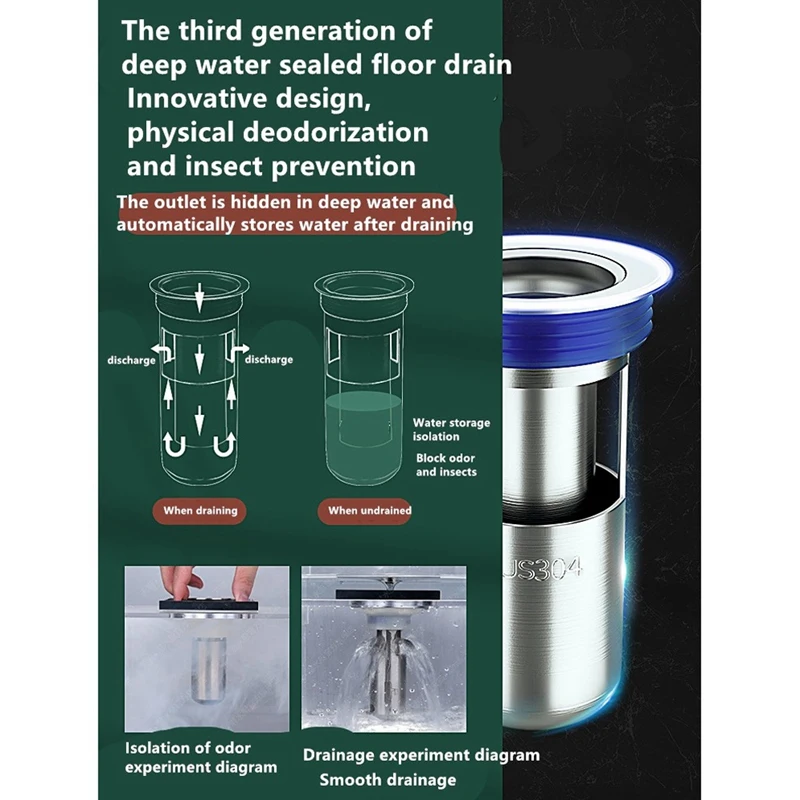 The third generation of deep water sealed floor drain
Innovative design, physical deodorization and insect prevention

The outlet is hidden in deep water and automatically stores water after draining

discharge
discharge

Water storage isolation
Block odor and insects

When draining
When undrained

US304

Isolation of odor experiment diagram

Drainage experiment diagram
Smooth drainage