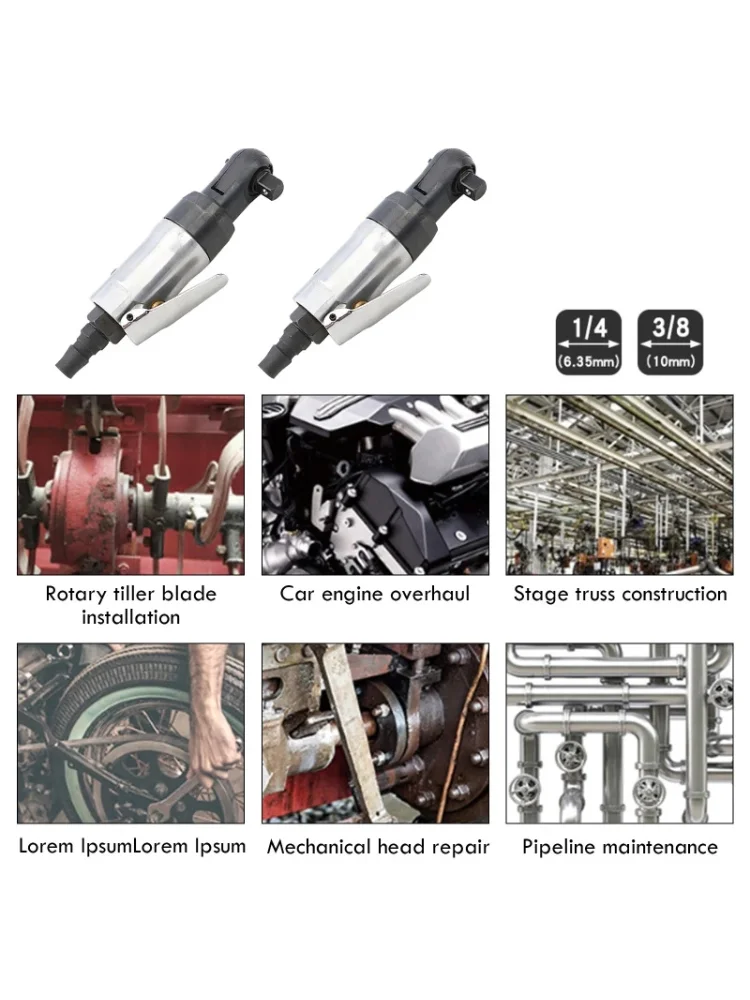 1/4
(6.35mm)

3/8
(10mm)

Rotary tiller blade installation

Car engine overhaul

Stage truss construction

Lorem IpsumLorem Ipsum

Mechanical head repair

Pipeline maintenance