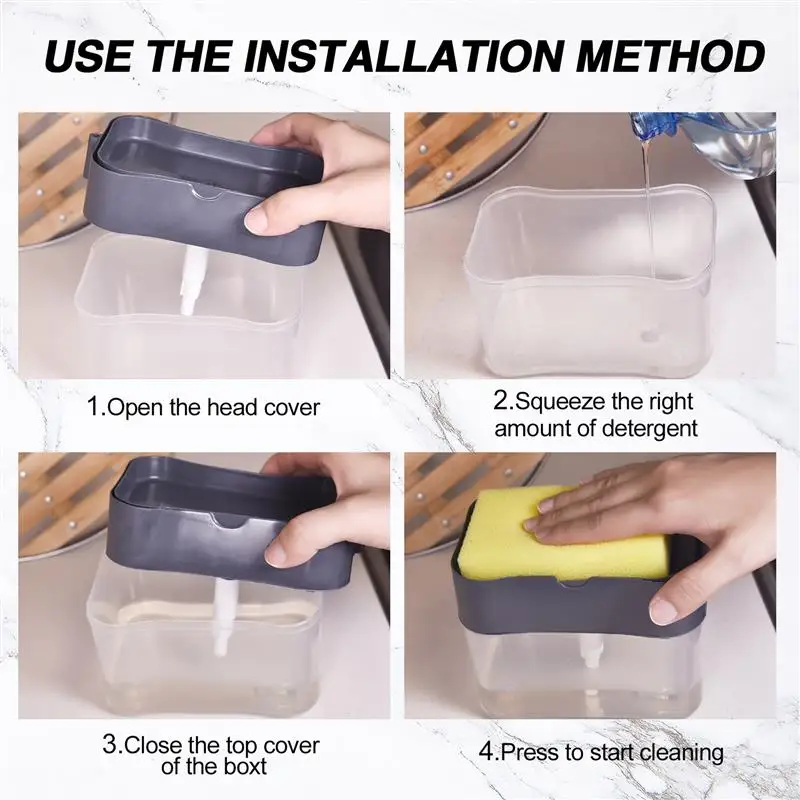 USE THE INSTALLATION METHOD

1.Open the head cover

2.Squeeze the right amount of detergent

3.Close the top cover of the boxt

4.Press to start cleaning