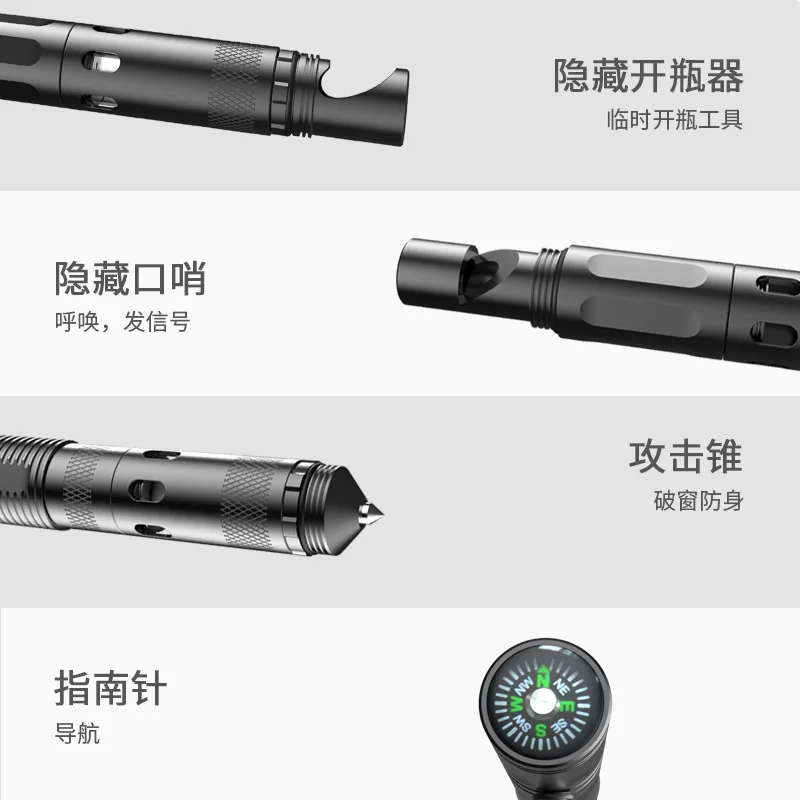 隐藏开瓶器
临时开瓶工具

隐藏口哨
呼唤，发信号

攻击锥
破窗防身

指南针
导航

N
NE
E
SE
S
SW
W
NW