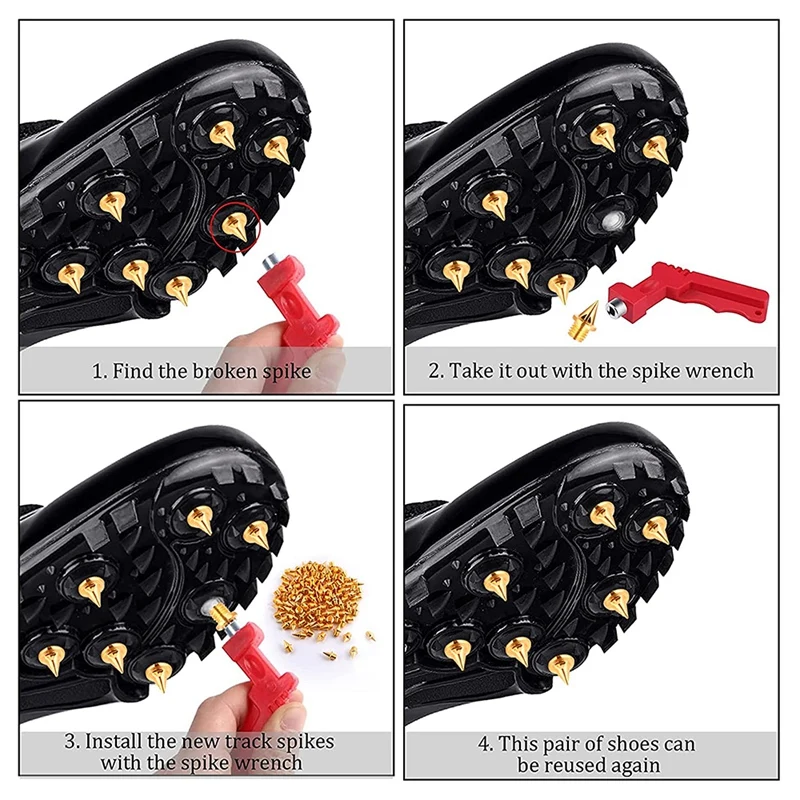 1. Find the broken spike

2. Take it out with the spike wrench

3. Install the new track spikes with the spike wrench

4. This pair of shoes can be reused again