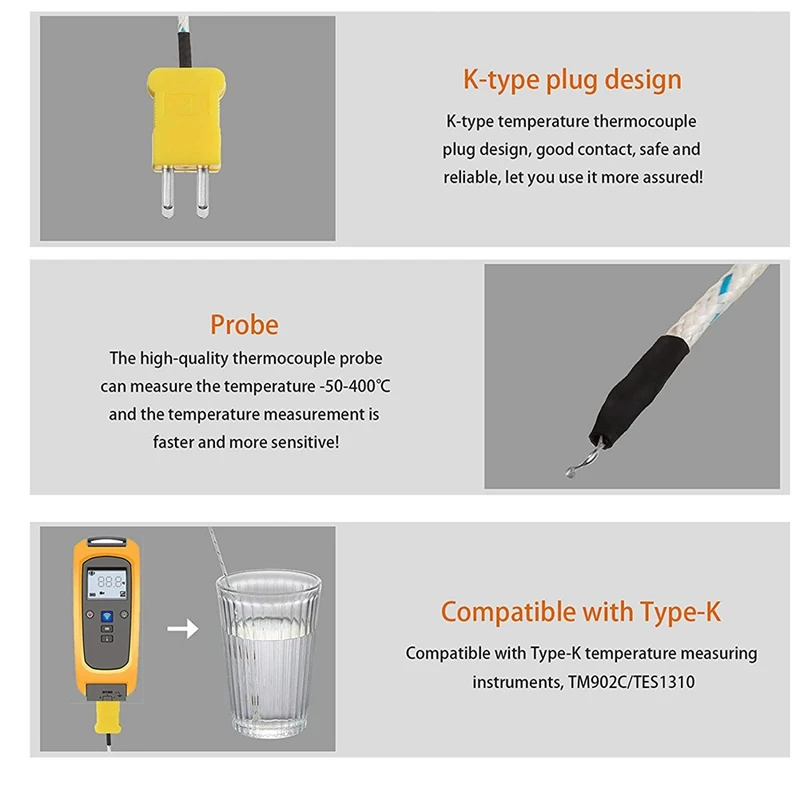 K-type plug design

K-type temperature thermocouple plug design, good contact, safe and reliable, let you use it more assured!

Probe

The high-quality thermocouple probe can measure the temperature -50-400℃ and the temperature measurement is faster and more sensitive!

88.8

Compatible with Type-K

Compatible with Type-K temperature measuring instruments, TM902C/TES1310