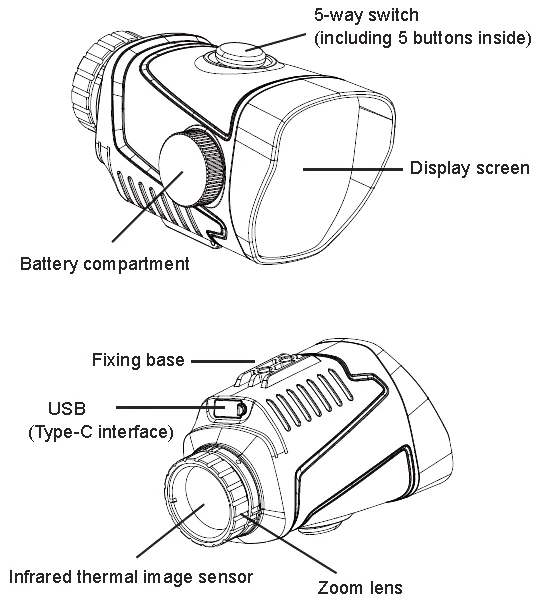 5-way switch
(including 5 buttons inside)

Display screen

Battery compartment

Fixing base

USB
(Type-C interface)

Infrared thermal image sensor

Zoom lens