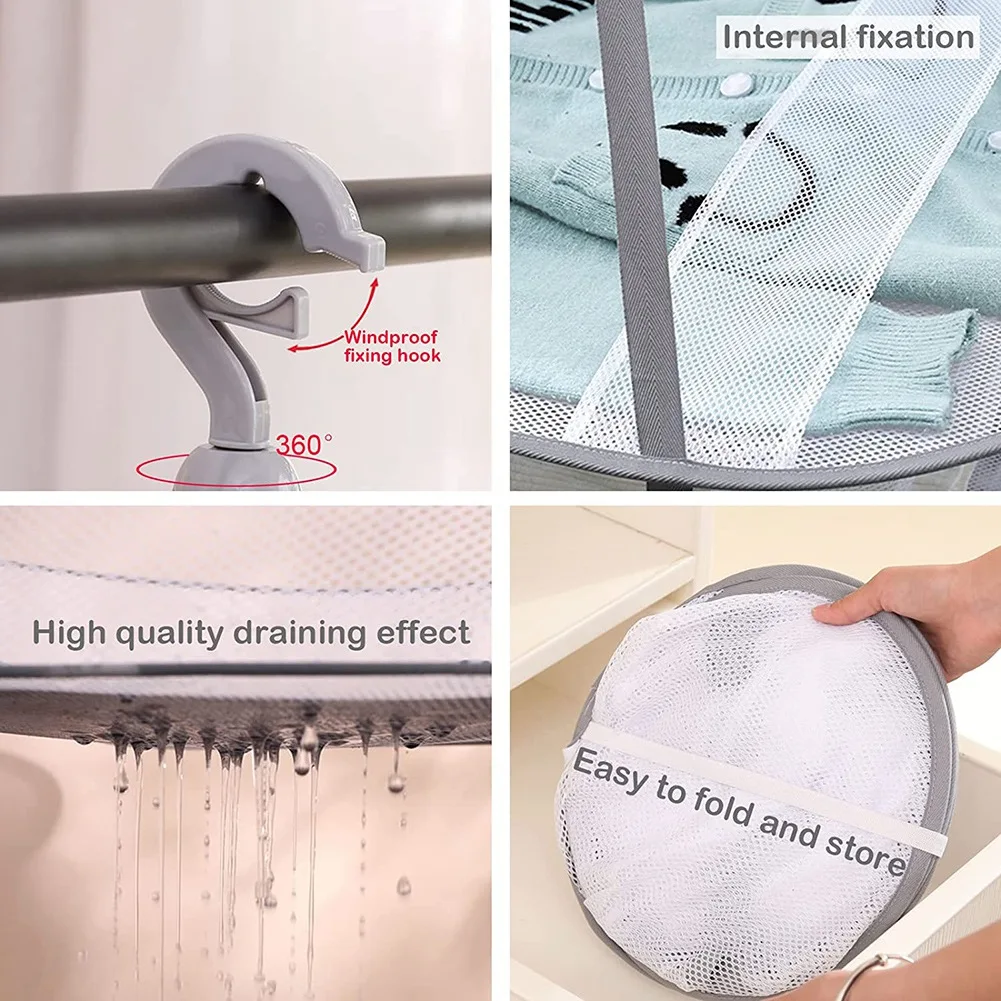 Windproof fixing hook

360°

Internal fixation

High quality draining effect

Easy to fold and store