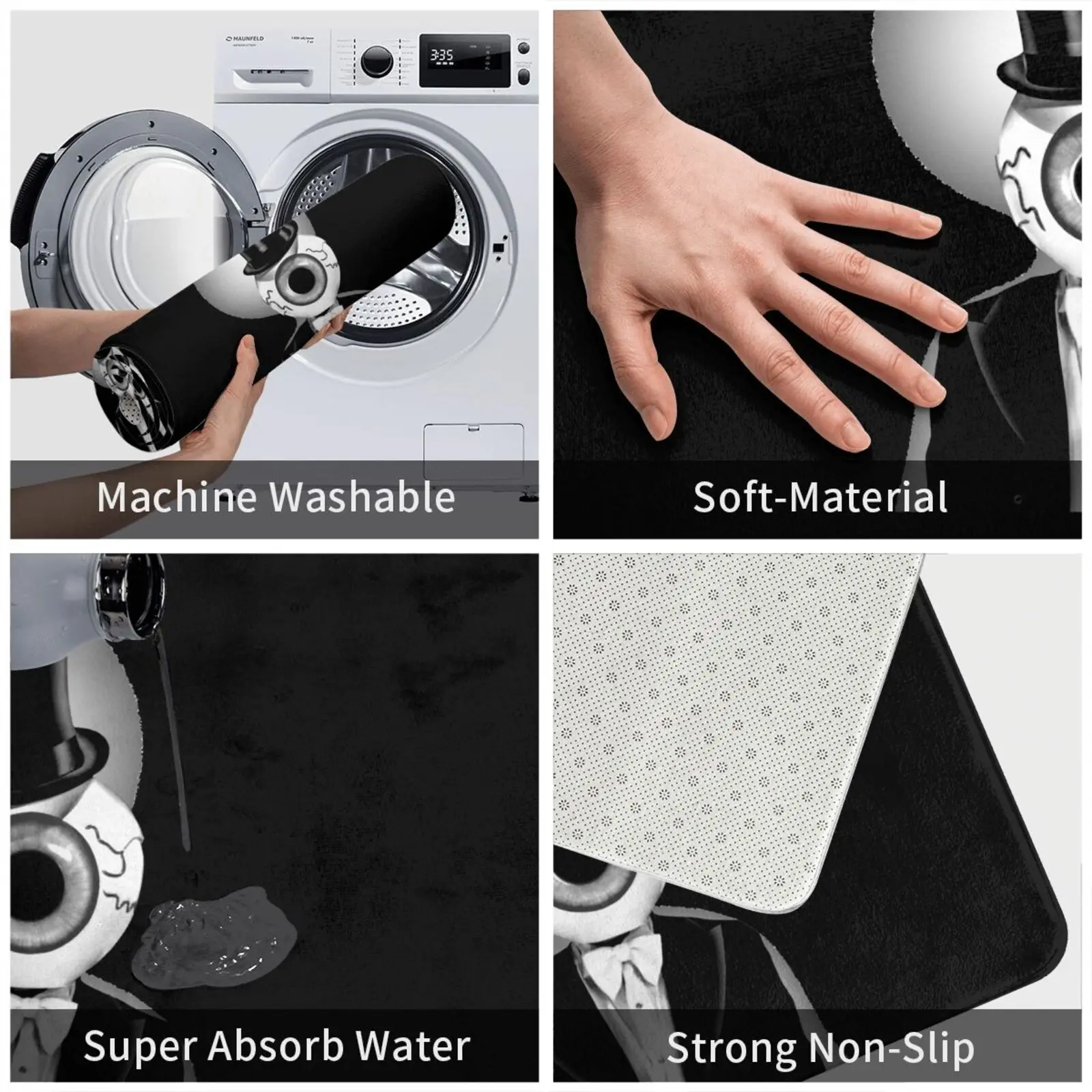 MAUNFELD

3:35

Machine Washable

Soft-Material

Super Absorb Water

Strong Non-Slip