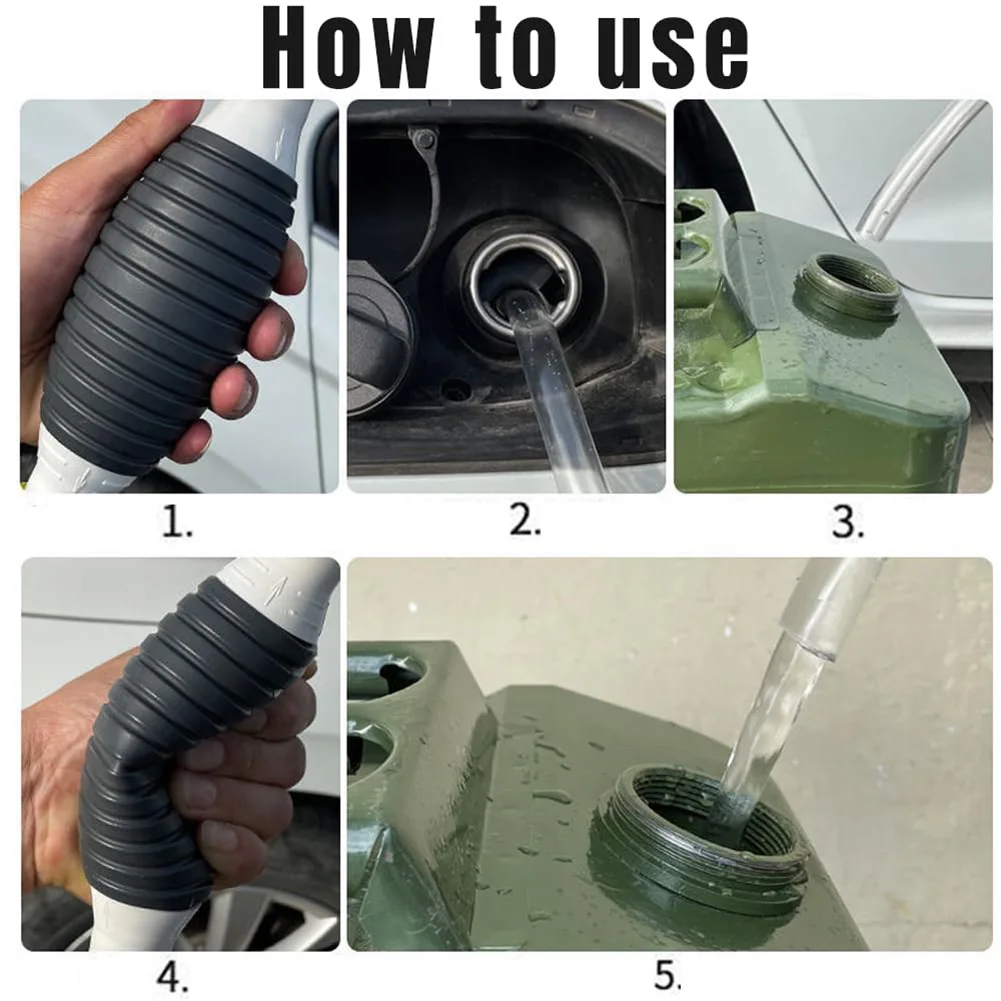 How to use

1.

2.

3.

4.

5.