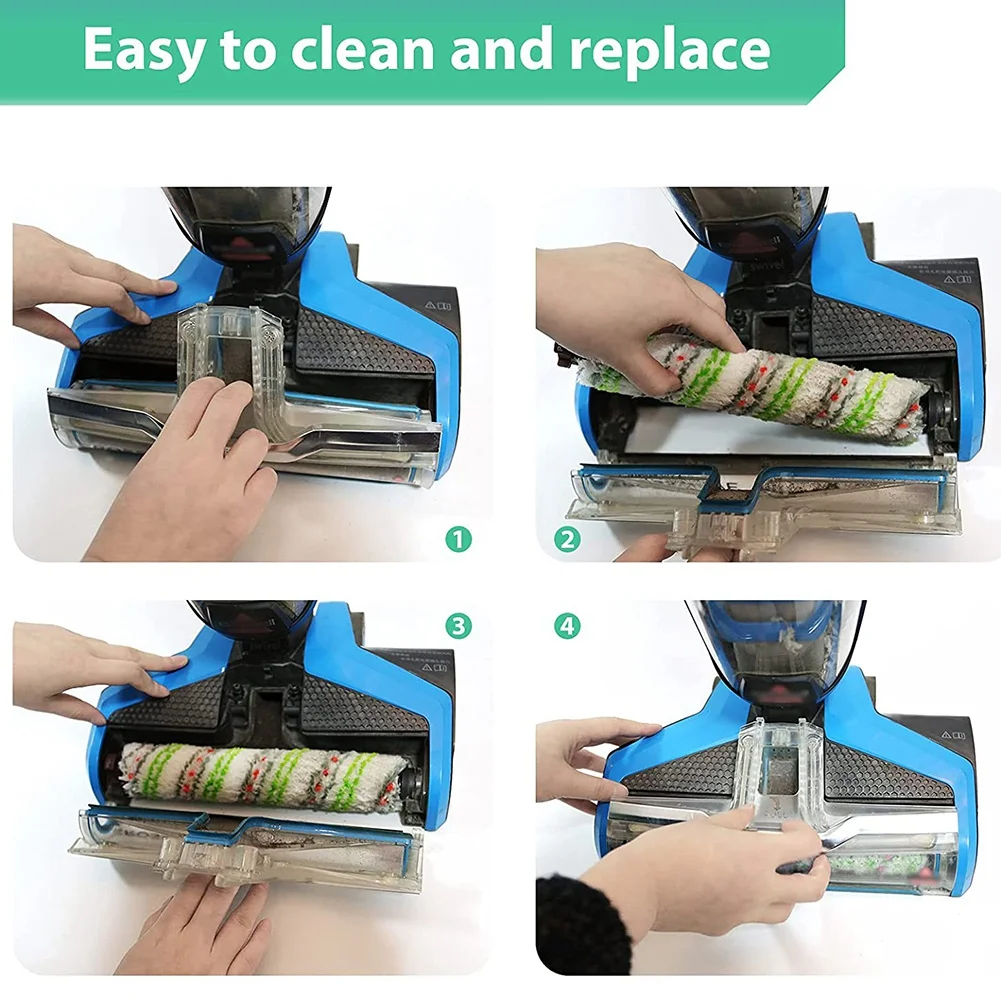 Easy to clean and replace

1

2

3

4