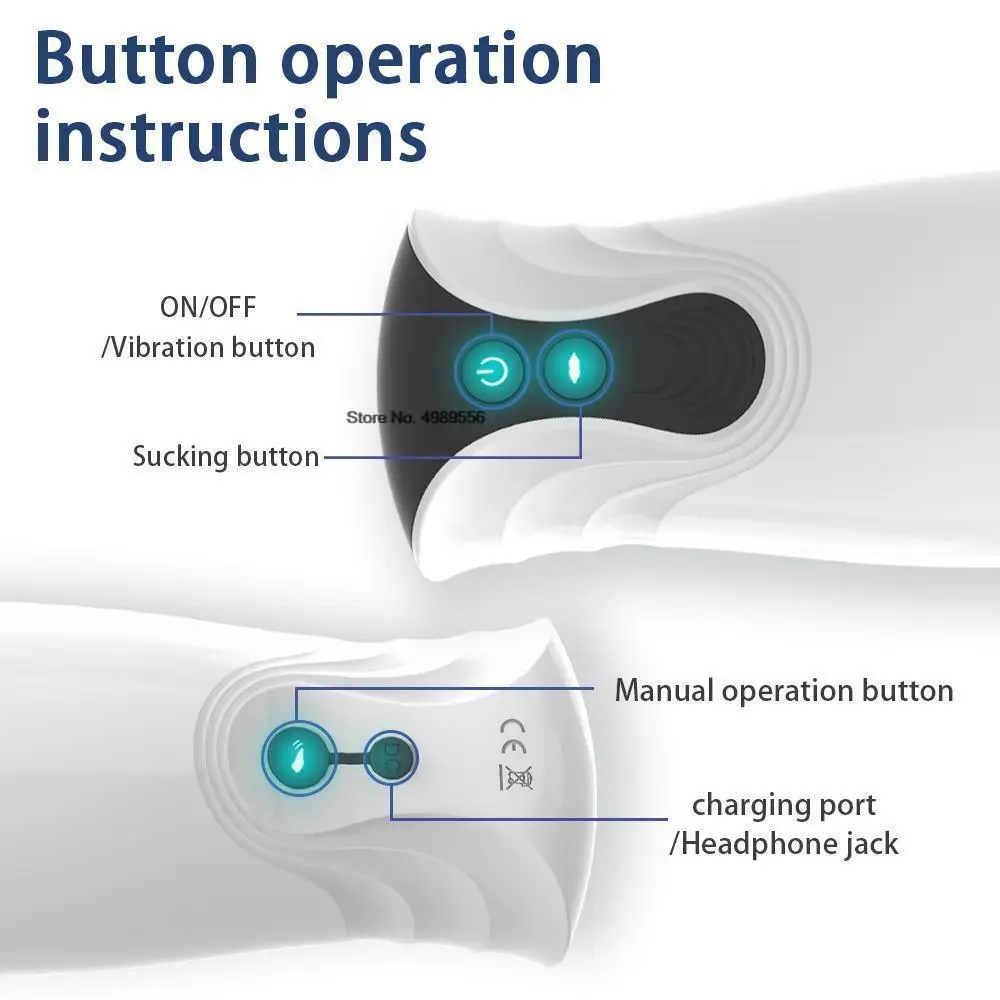 Button operation instructions

ON/OFF
/Vibration button

Store No. 4989556

Sucking button

Manual operation button

DC

CE

charging port
/Headphone jack