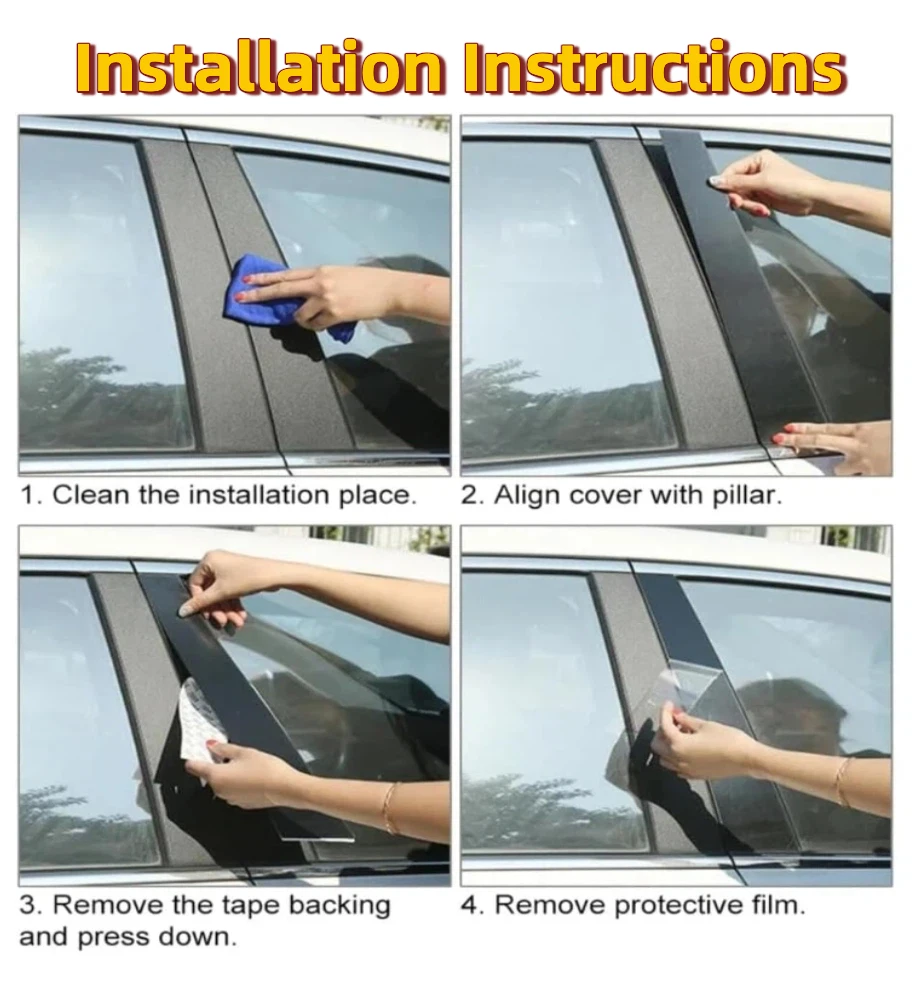 Installation Instructions

1. Clean the installation place.

2. Align cover with pillar.

3. Remove the tape backing and press down.

4. Remove protective film.