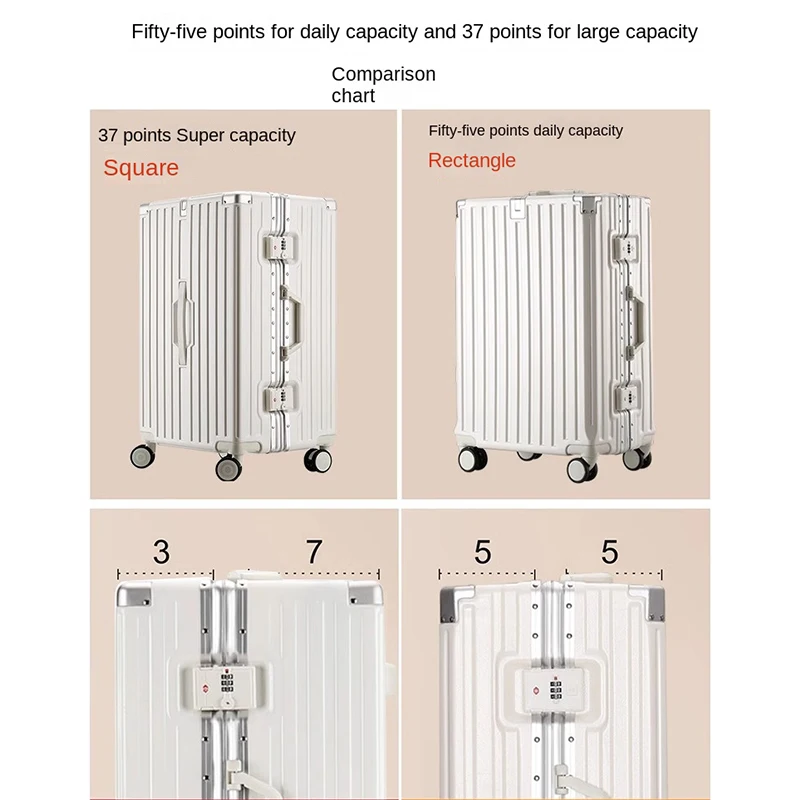 Fifty-five points for daily capacity and 37 points for large capacity

Comparison chart

37 points Super capacity

Square

Fifty-five points daily capacity

Rectangle

3

7

5

5