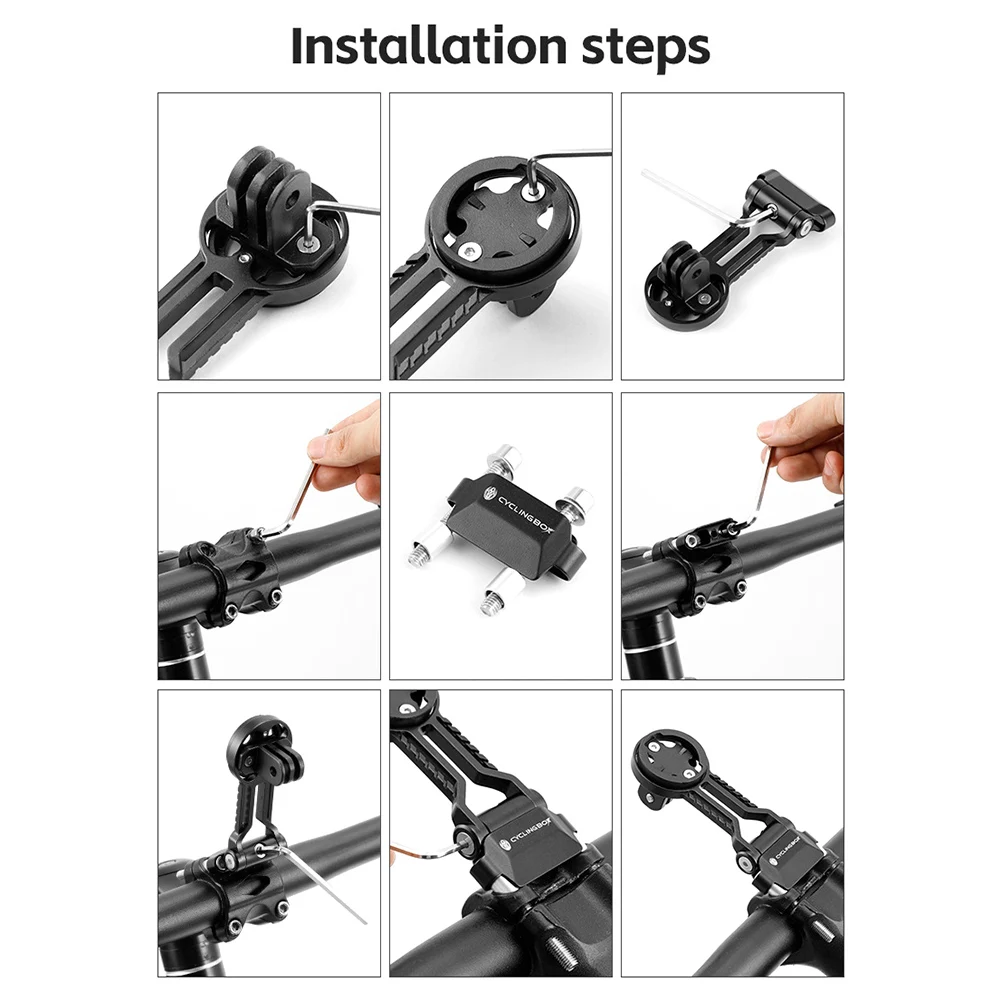 Installation steps

CYCLINGBOX

CYCLINGBOX

CYCLINGBOX