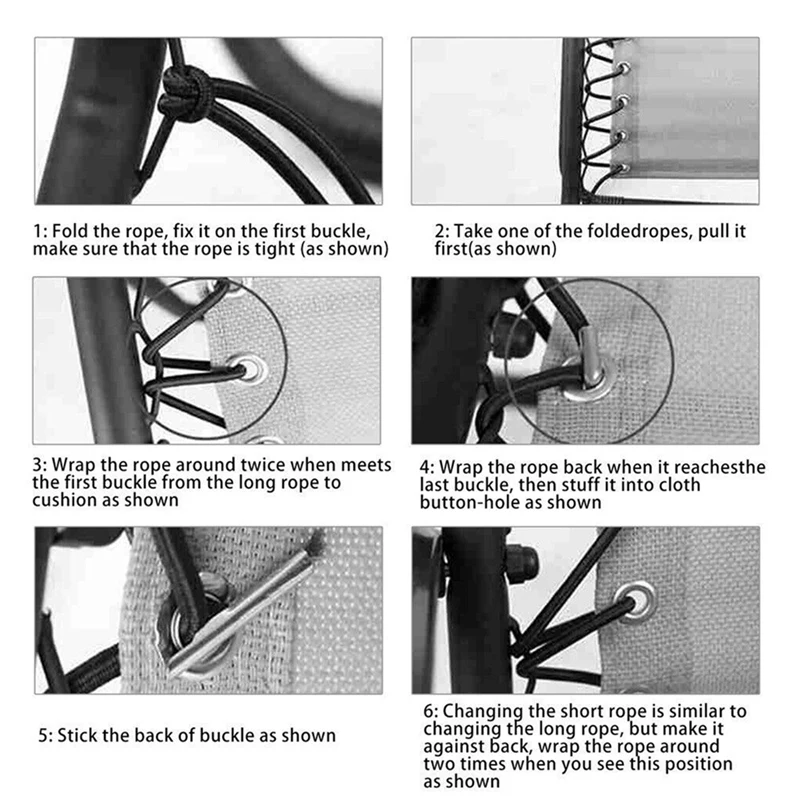 1: Fold the rope, fix it on the first buckle, make sure that the rope is tight (as shown)

2: Take one of the foldedropes, pull it first(as shown)

3: Wrap the rope around twice when meets the first buckle from the long rope to cushion as shown

4: Wrap the rope back when it reachesthe last buckle, then stuff it into cloth button-hole as shown

5: Stick the back of buckle as shown

6: Changing the short rope is similar to changing the long rope, but make it against back, wrap the rope around two times when you see this position as shown