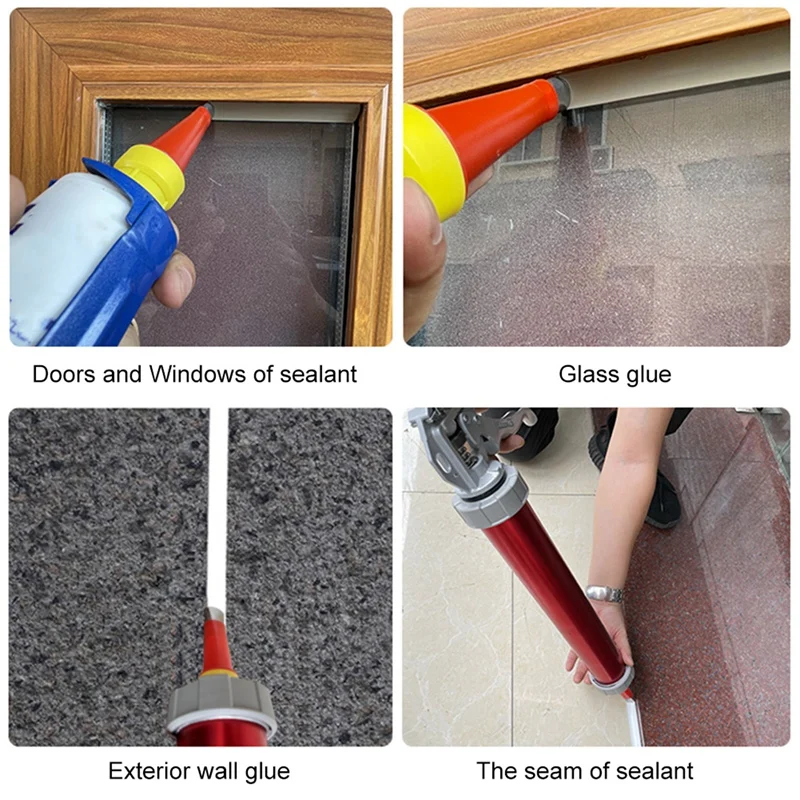 Doors and Windows of sealant

Glass glue

Exterior wall glue

The seam of sealant