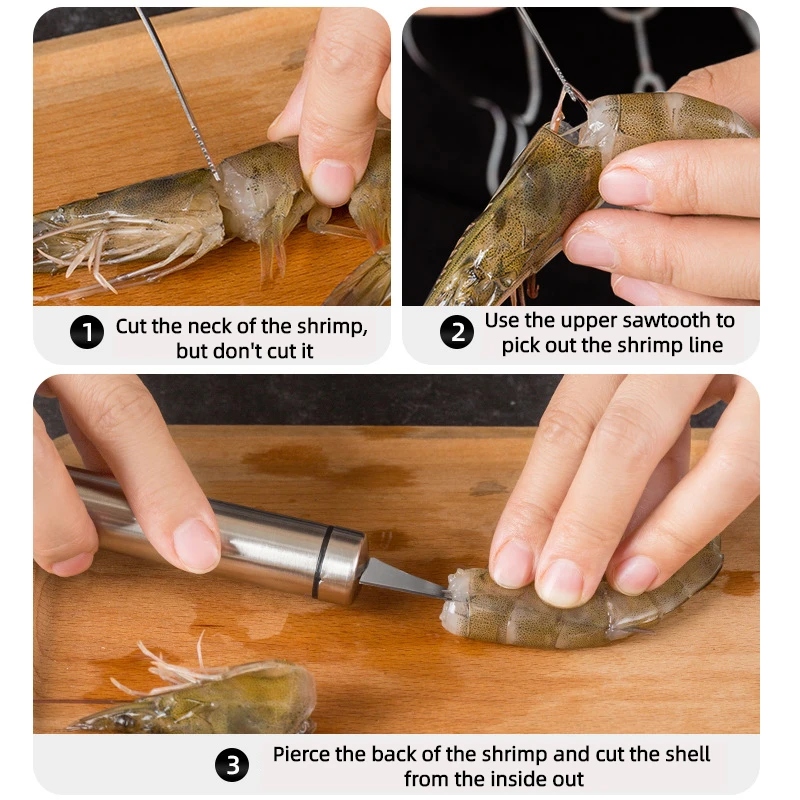 1 Cut the neck of the shrimp, but don't cut it

2 Use the upper sawtooth to pick out the shrimp line

3 Pierce the back of the shrimp and cut the shell from the inside out