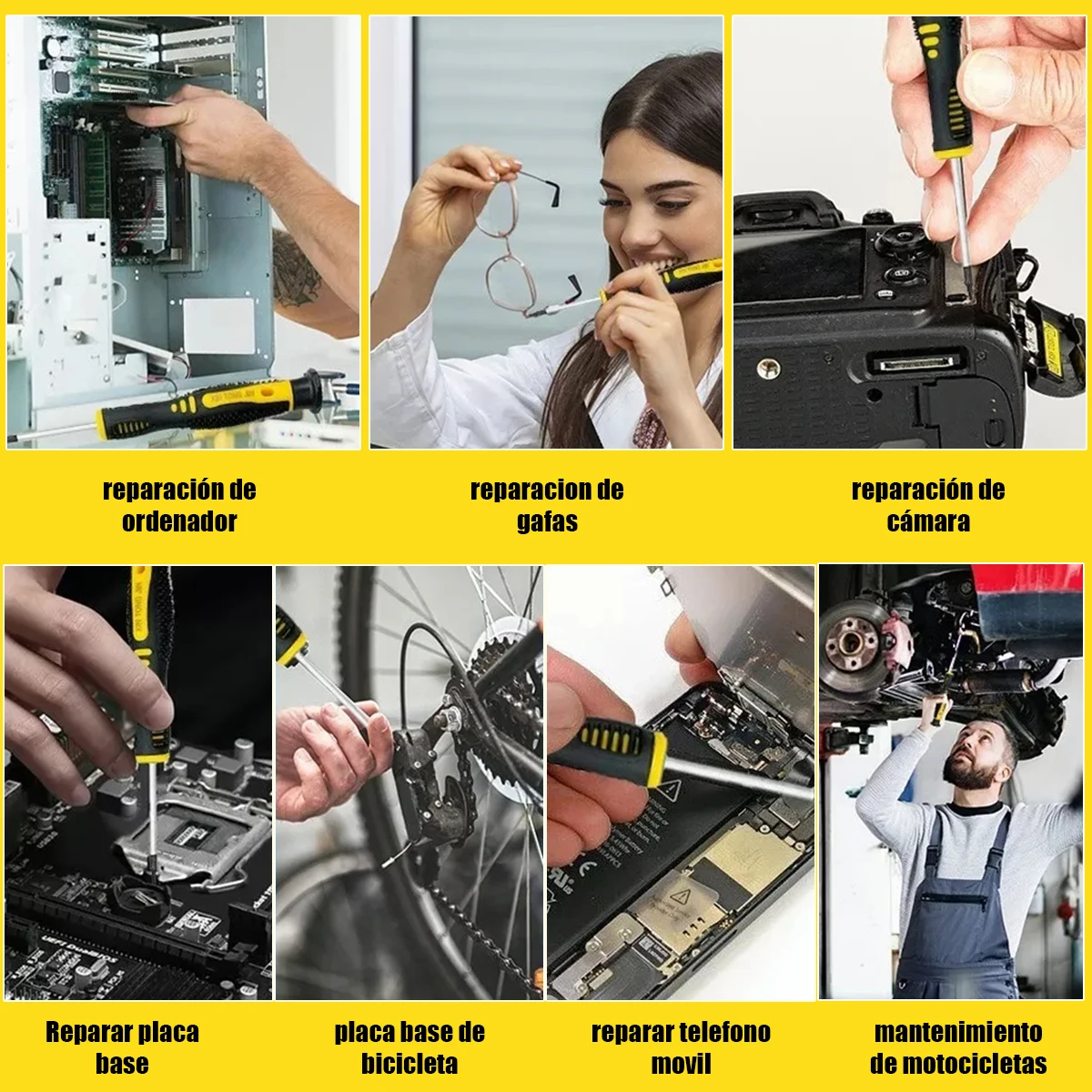 reparación de ordenador

reparacion de gafas

reparación de cámara

Reparar placa base

placa base de bicicleta

reparar telefono movil

mantenimiento de motocicletas