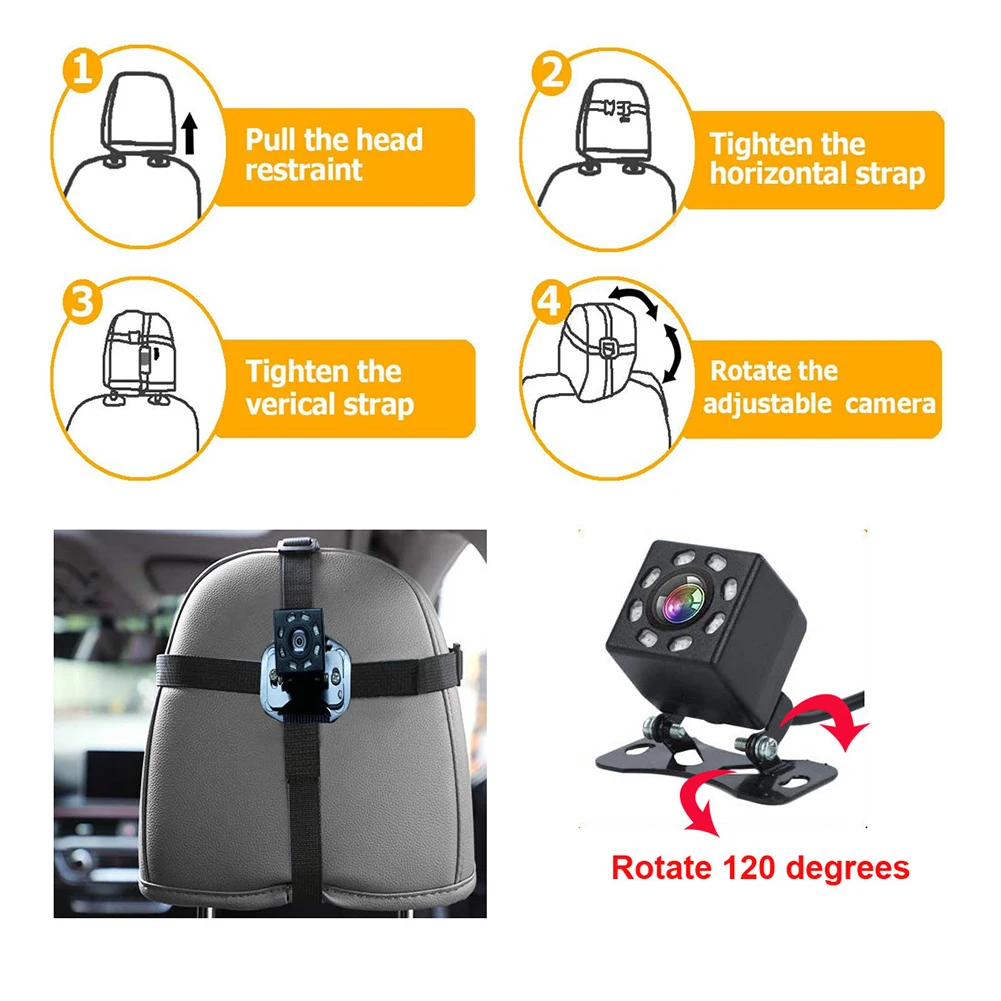 1
Pull the head restraint

2
Tighten the horizontal strap

3
Tighten the verical strap

4
Rotate the adjustable camera

Rotate 120 degrees