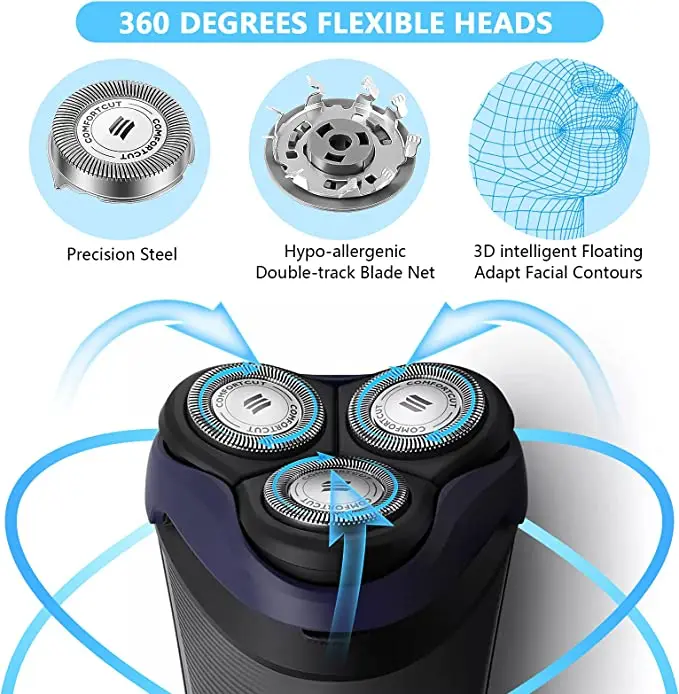 360 DEGREES FLEXIBLE HEADS

COMFORTCUT COMFORTCUT

Precision Steel

Hypo-allergenic Double-track Blade Net

3D intelligent Floating Adapt Facial Contours

COMFORTCUT COMFORTCUT

COMFORTCUT COMFORTCUT

COMFORTCUT COMFORTCUT