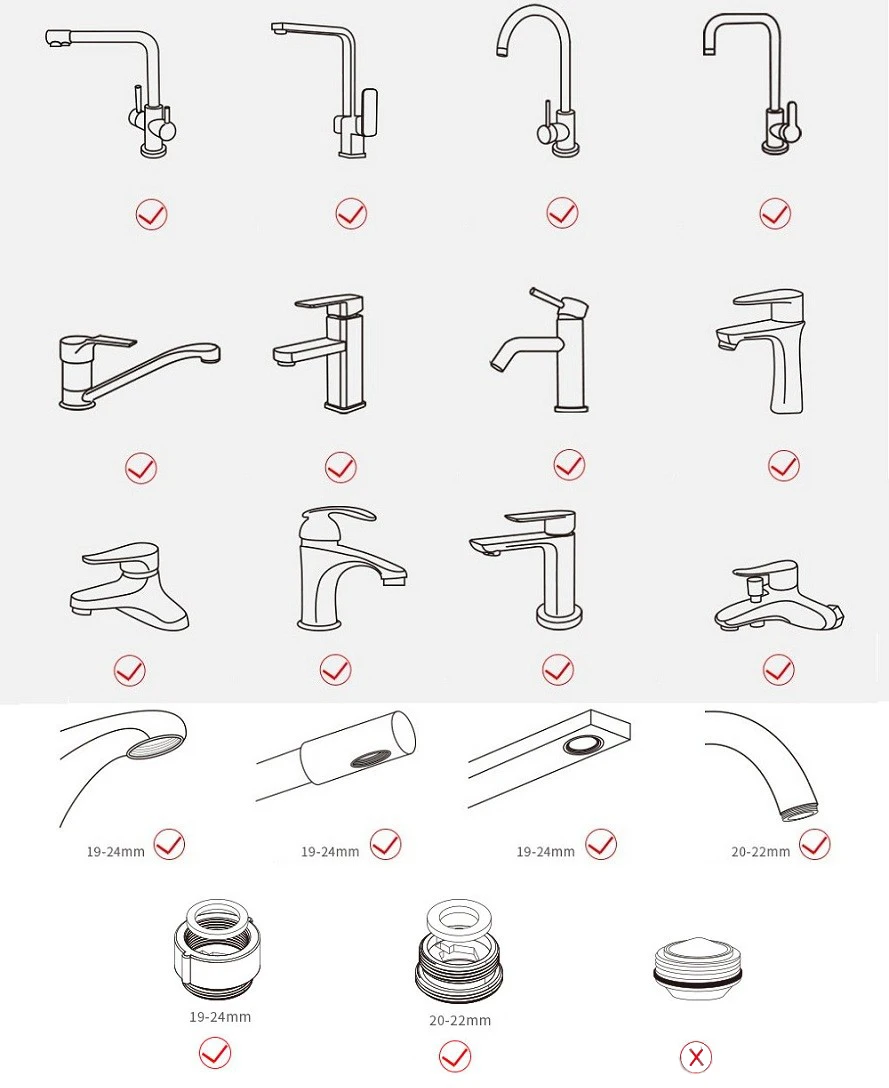 19-24mm

19-24mm

19-24mm

20-22mm

19-24mm

20-22mm