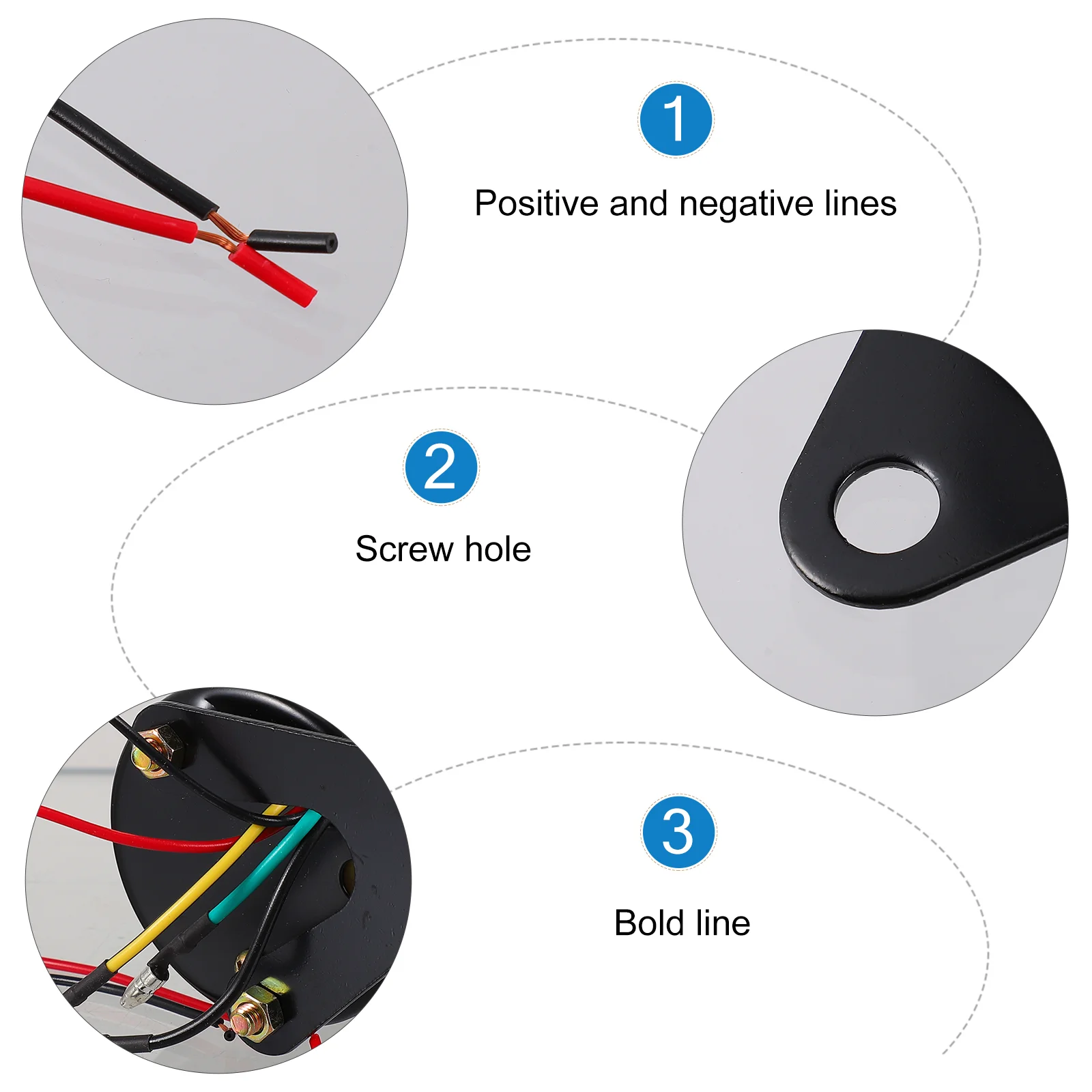 1

Positive and negative lines

2

Screw hole

3

Bold line