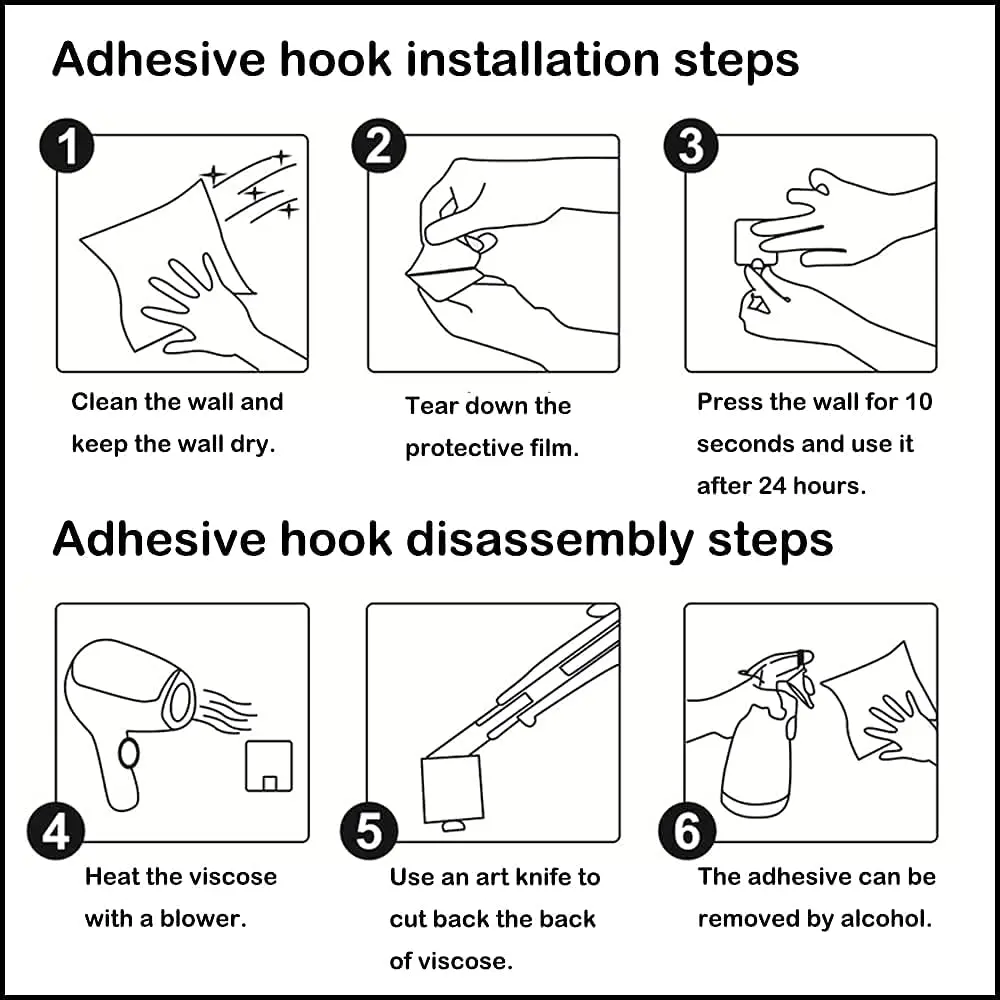 Adhesive hook installation steps

1

Clean the wall and keep the wall dry.

2

Tear down the protective film.

3

Press the wall for 10 seconds and use it after 24 hours.

Adhesive hook disassembly steps

4

Heat the viscose with a blower.

5

Use an art knife to cut back the back of viscose.

6

The adhesive can be removed by alcohol.