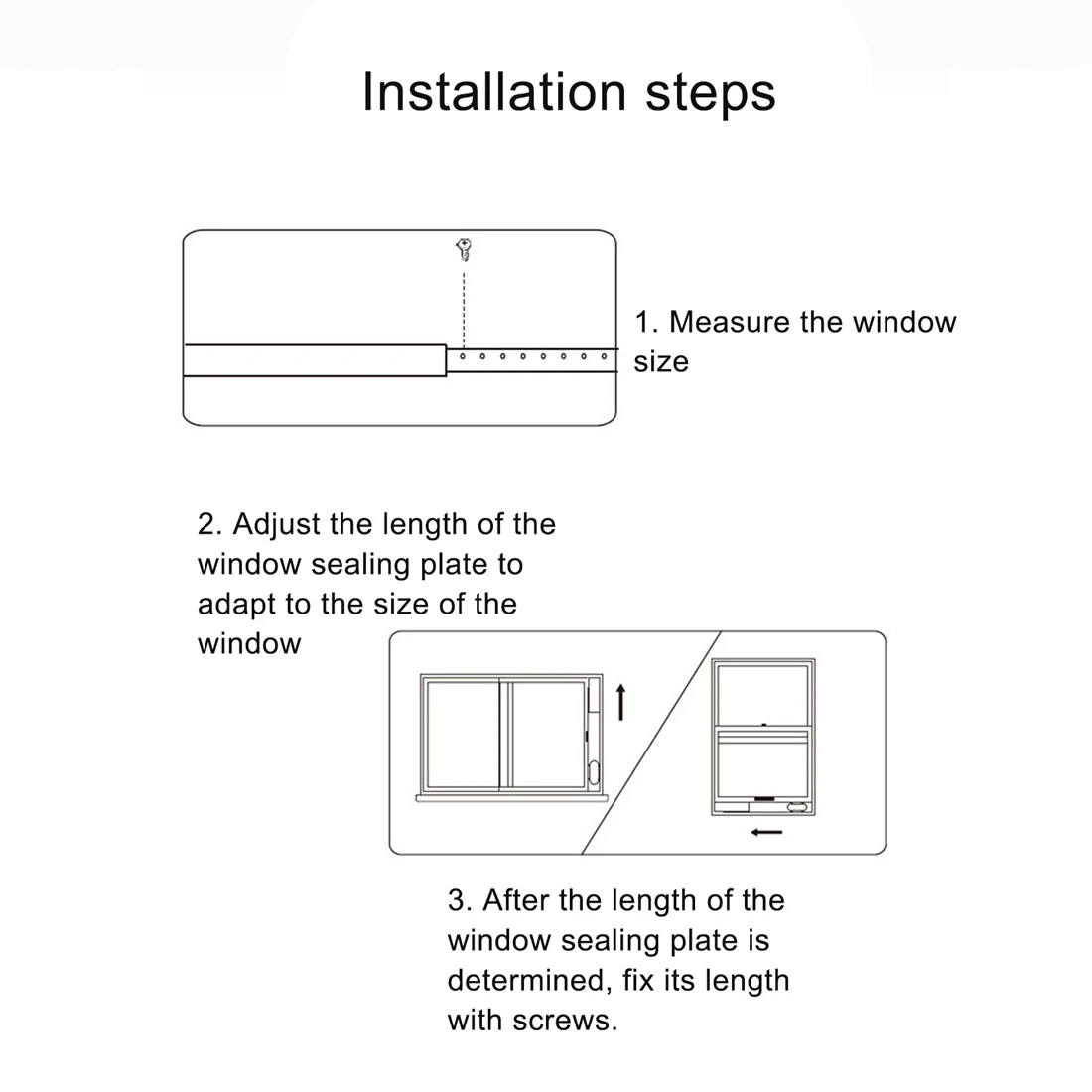 Installation steps

1. Measure the window size

2. Adjust the length of the window sealing plate to adapt to the size of the window

3. After the length of the window sealing plate is determined, fix its length with screws.