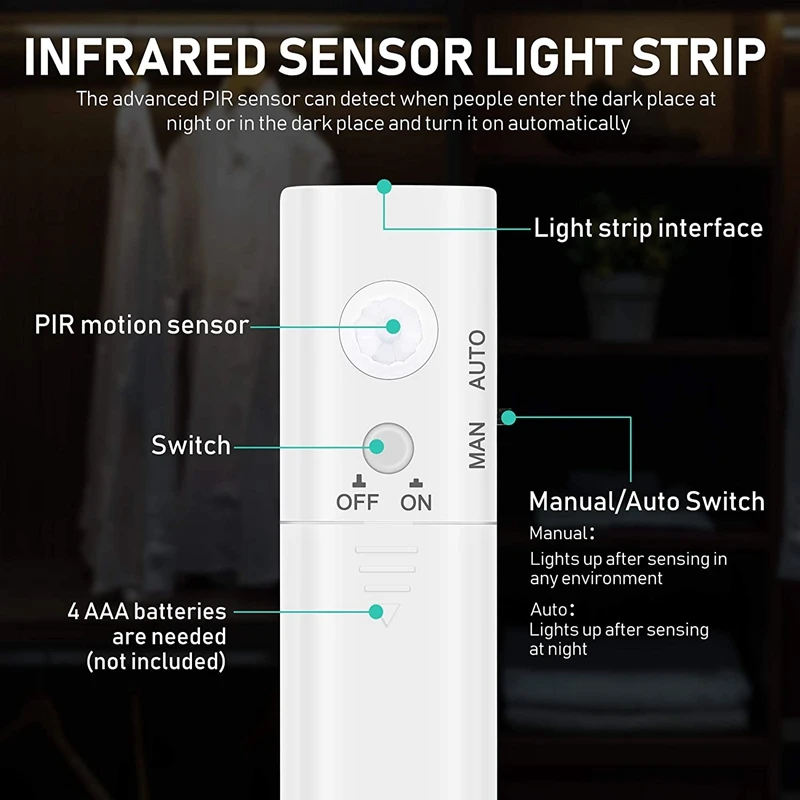 INFRARED SENSOR LIGHT STRIP
The advanced PIR sensor can detect when people enter the dark place at night or in the dark place and turn it on automatically

Light strip interface

PIR motion sensor

AUTO
MAN

Switch

OFF ON

Manual/Auto Switch
Manual:
Lights up after sensing in any environment
Auto:
Lights up after sensing at night

4 AAA batteries are needed (not included)