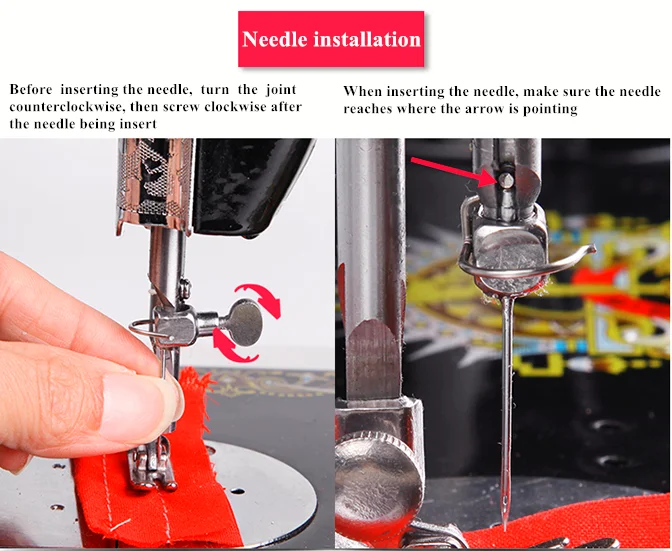 Needle installation

Before inserting the needle, turn the joint counterclockwise, then screw clockwise after the needle being insert

When inserting the needle, make sure the needle reaches where the arrow is pointing