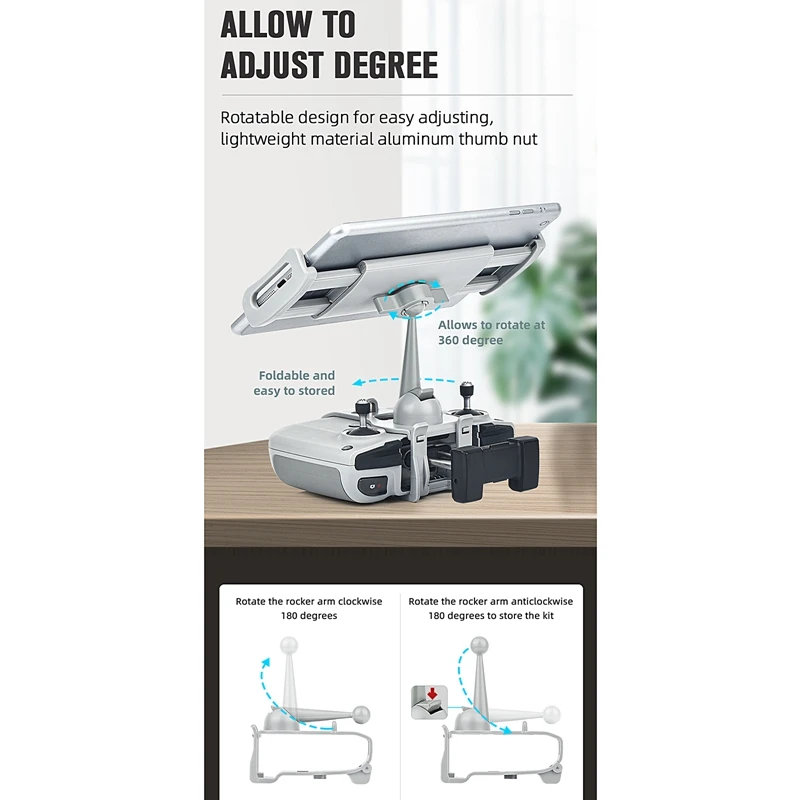 ALLOW TO
ADJUST DEGREE

Rotatable design for easy adjusting,
lightweight material aluminum thumb nut

Allows to rotate at
360 degree

Foldable and
easy to stored

Rotate the rocker arm clockwise
180 degrees

Rotate the rocker arm anticlockwise
180 degrees to store the kit