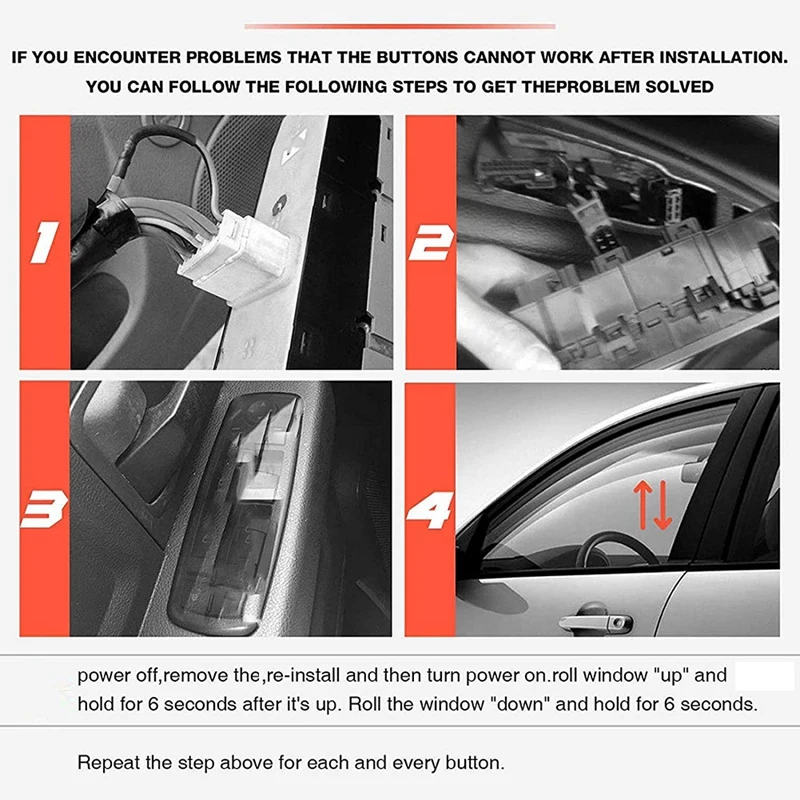 IF YOU ENCOUNTER PROBLEMS THAT THE BUTTONS CANNOT WORK AFTER INSTALLATION. YOU CAN FOLLOW THE FOLLOWING STEPS TO GET THEPROBLEM SOLVED

1

2

3

4

power off,remove the,re-install and then turn power on.roll window "up" and hold for 6 seconds after it's up. Roll the window "down" and hold for 6 seconds.

Repeat the step above for each and every button.