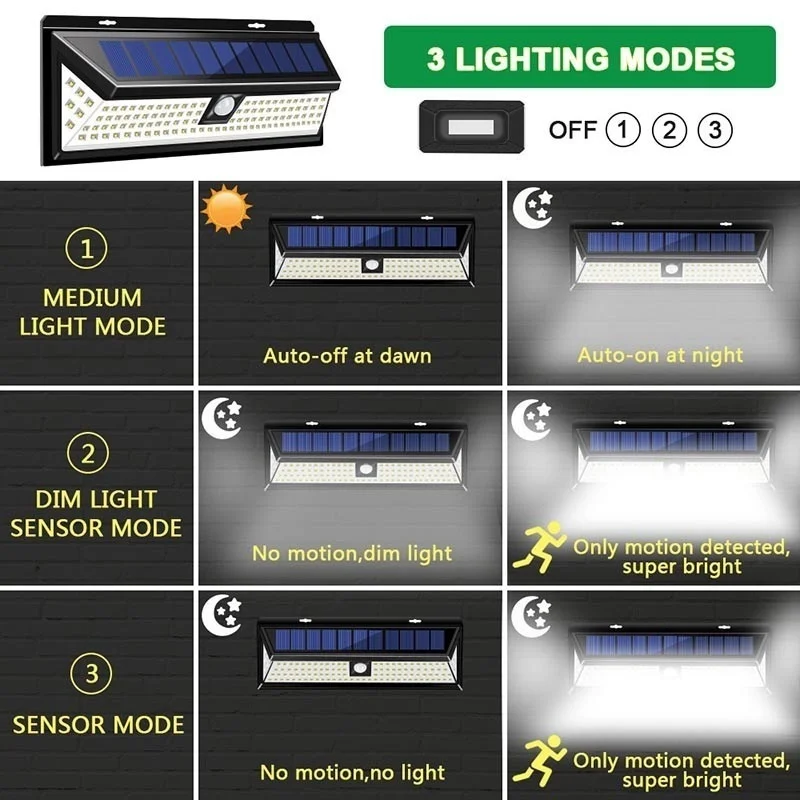 3 LIGHTING MODES

OFF ① ② ③

①
MEDIUM LIGHT MODE

Auto-off at dawn

Auto-on at night

②
DIM LIGHT SENSOR MODE

No motion,dim light

Only motion detected, super bright

③
SENSOR MODE

No motion,no light

Only motion detected, super bright