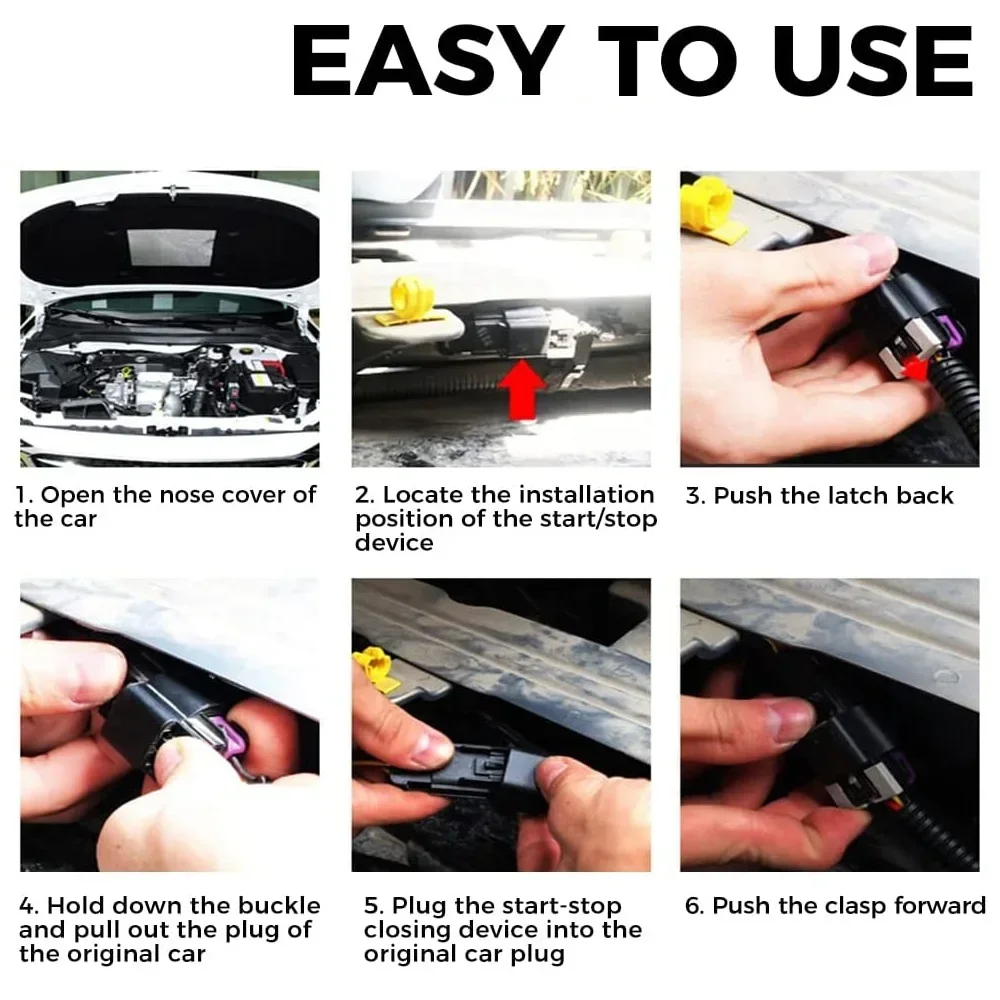 EASY TO USE

1. Open the nose cover of the car

2. Locate the installation position of the start/stop device

3. Push the latch back

4. Hold down the buckle and pull out the plug of the original car

5. Plug the start-stop closing device into the original car plug

6. Push the clasp forward