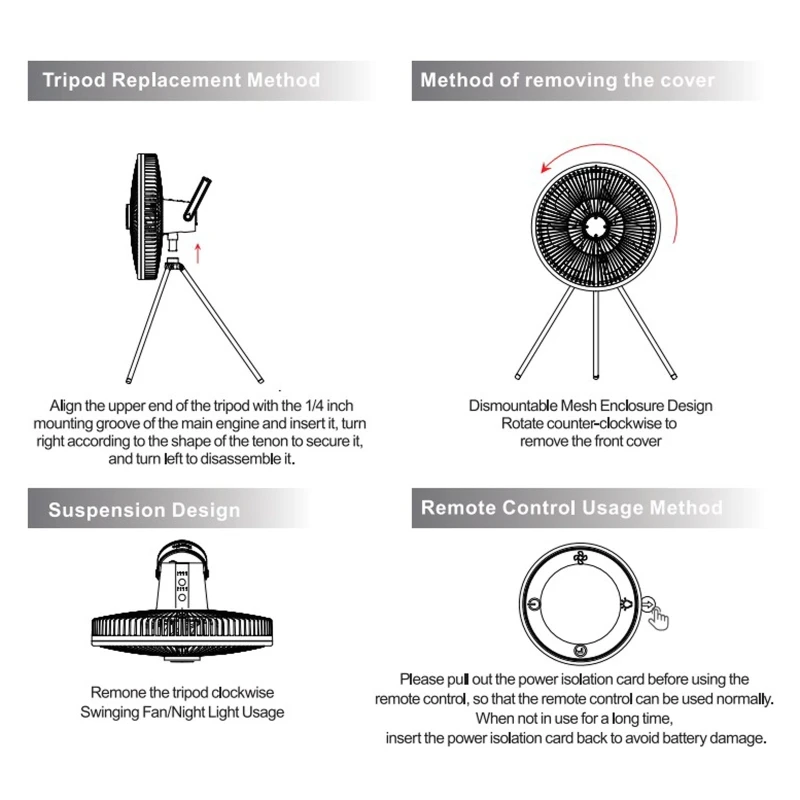 Tripod Replacement Method

Align the upper end of the tripod with the 1/4 inch mounting groove of the main engine and insert it, turn right according to the shape of the tenon to secure it, and turn left to disassemble it.

Method of removing the cover

Dismountable Mesh Enclosure Design
Rotate counter-clockwise to remove the front cover

Suspension Design

Remone the tripod clockwise
Swinging Fan/Night Light Usage

Remote Control Usage Method

Please pull out the power isolation card before using the remote control, so that the remote control can be used normally.
When not in use for a long time,
insert the power isolation card back to avoid battery damage.