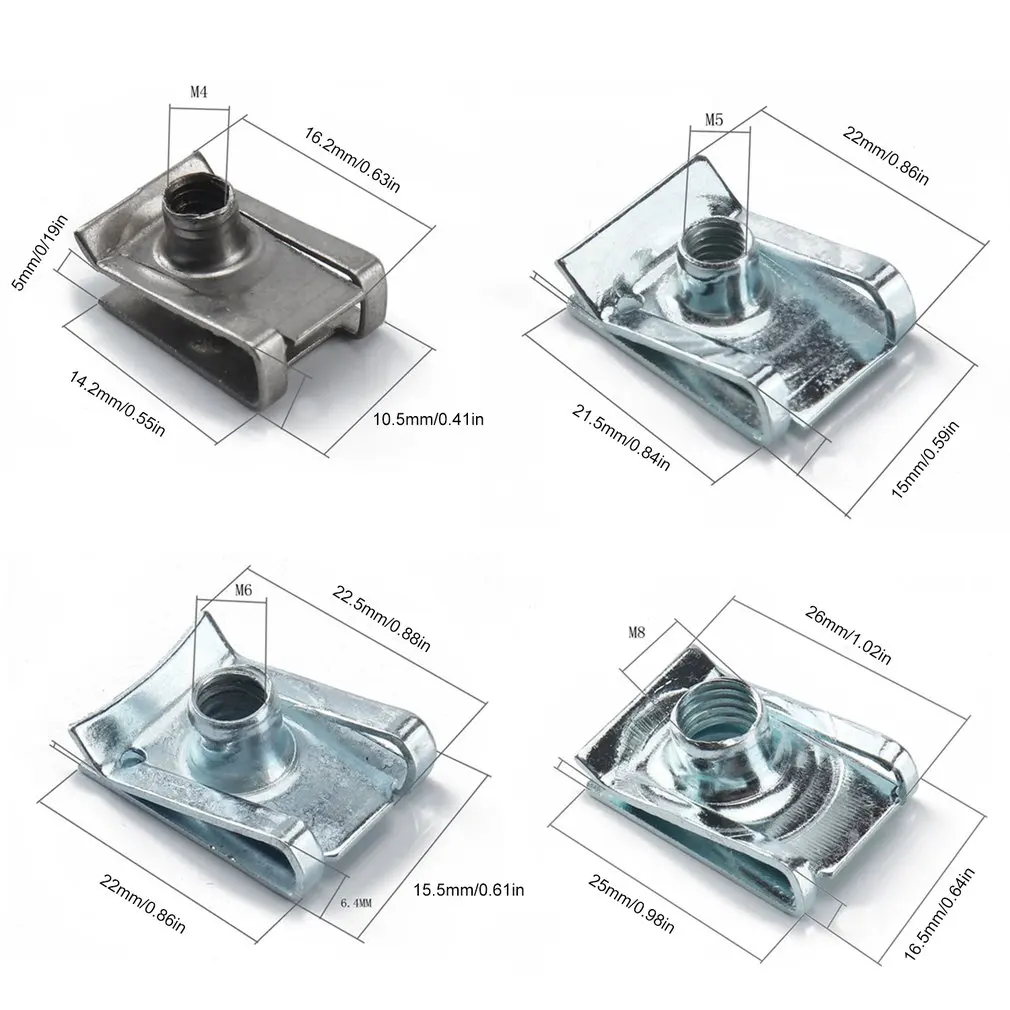 M4
16.2mm/0.63in
5mm/0/19in
14.2mm/0.55in
10.5mm/0.41in

M5
22mm/0.86in
21.5mm/0.84in
15mm/0.59in

M6
22.5mm/0.88in
22mm/0.86in
6.4MM
15.5mm/0.61in

M8
26mm/1.02in
25mm/0.98in
16.5mm/0.64in