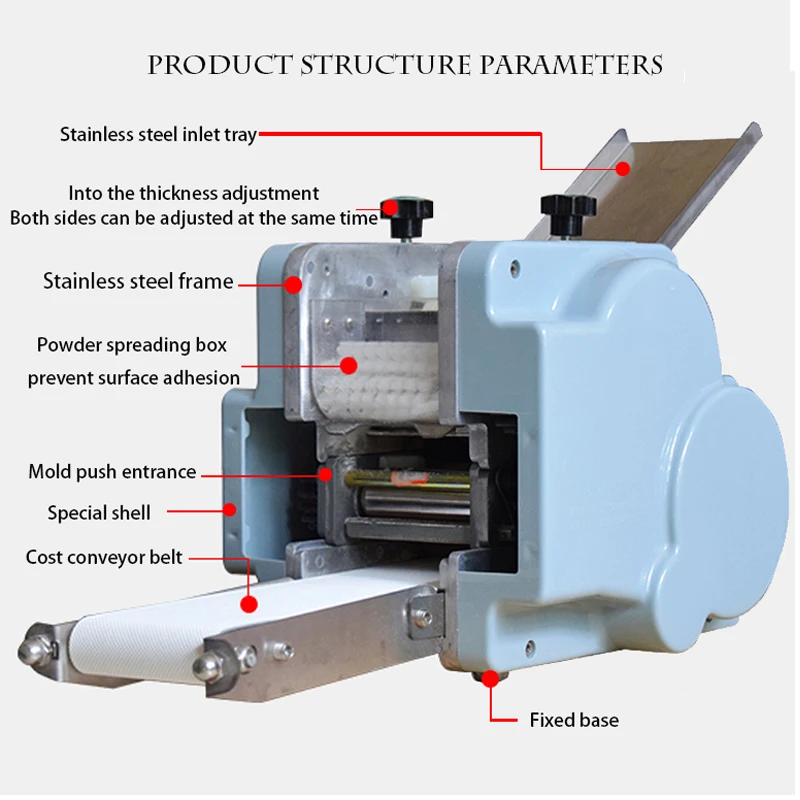 PRODUCT STRUCTURE PARAMETERS

Stainless steel inlet tray

Into the thickness adjustment
Both sides can be adjusted at the same time

Stainless steel frame

Powder spreading box
prevent surface adhesion

Mold push entrance

Special shell

Cost conveyor belt

Fixed base