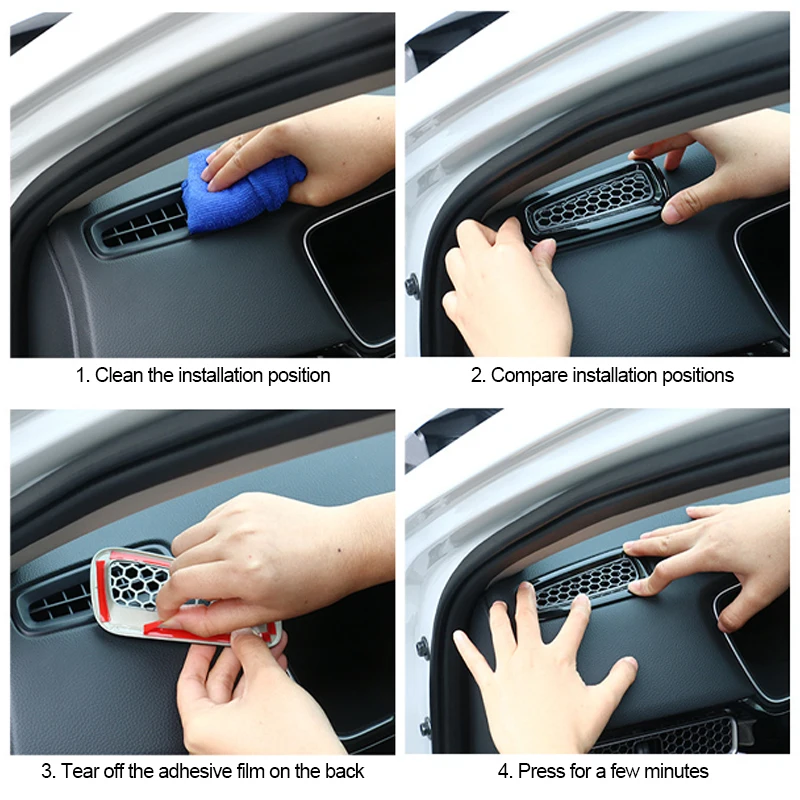 1. Clean the installation position

2. Compare installation positions

3. Tear off the adhesive film on the back

4. Press for a few minutes