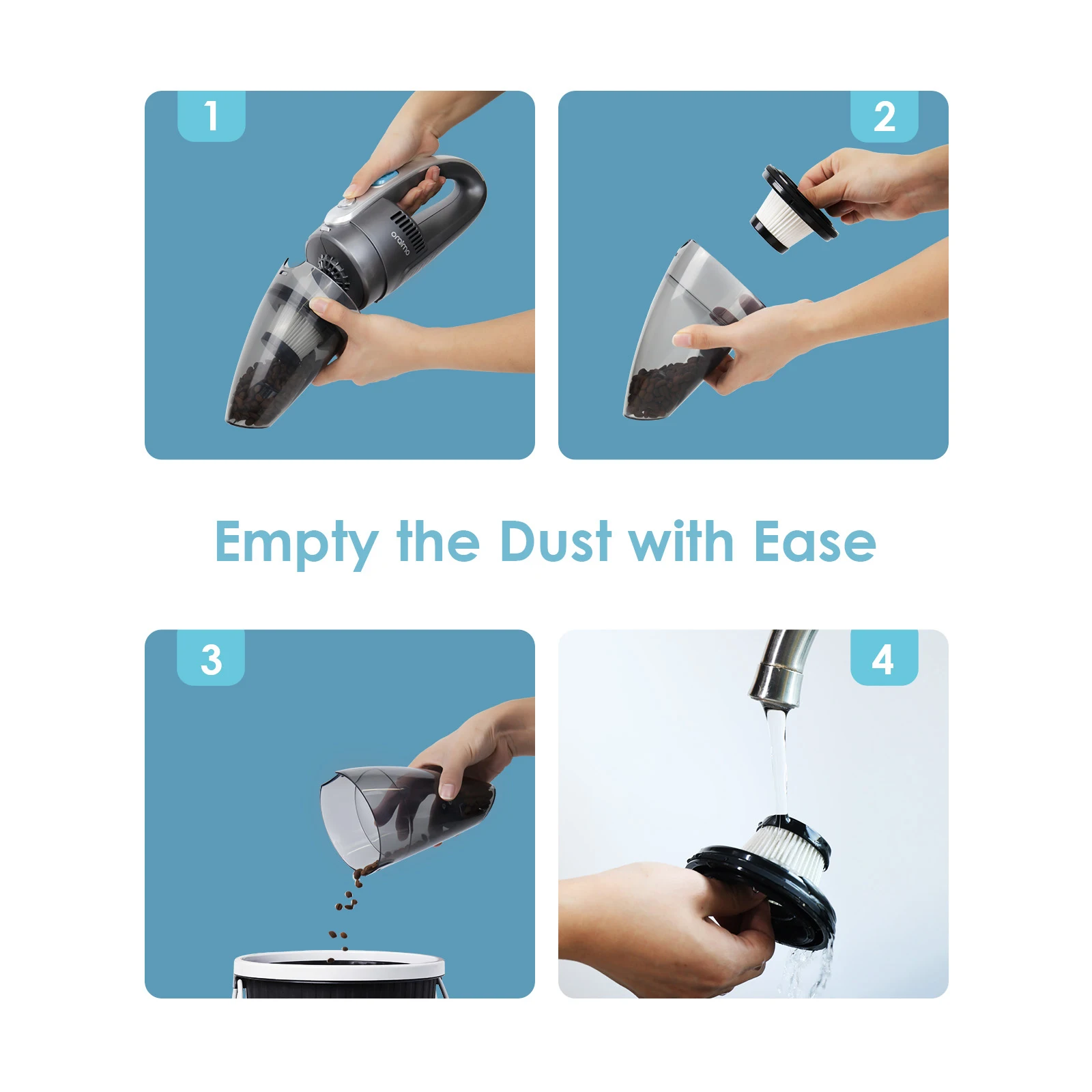 1

oraimo

2

Empty the Dust with Ease

3

4