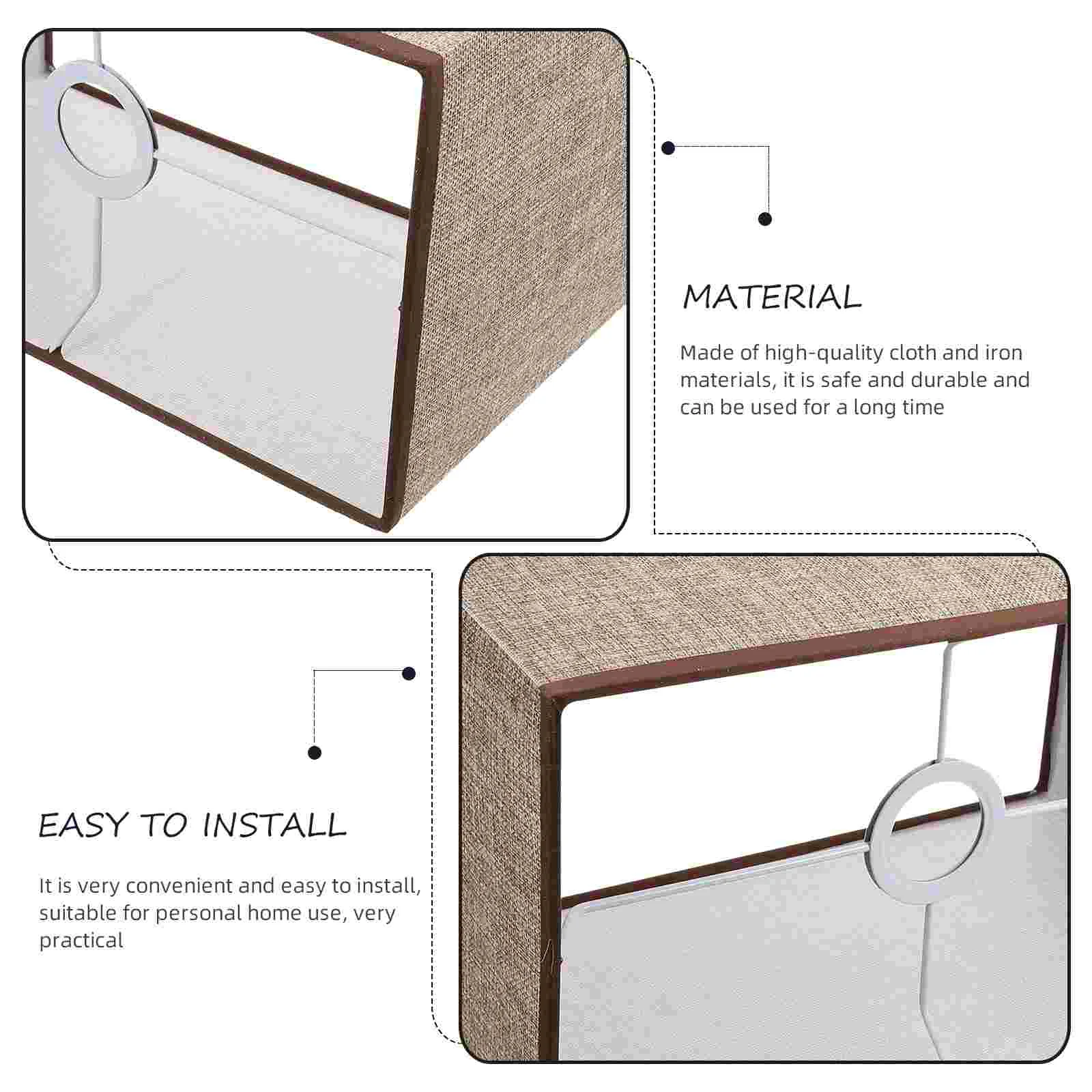 MATERIAL

Made of high-quality cloth and iron materials, it is safe and durable and can be used for a long time

EASY TO INSTALL

It is very convenient and easy to install, suitable for personal home use, very practical