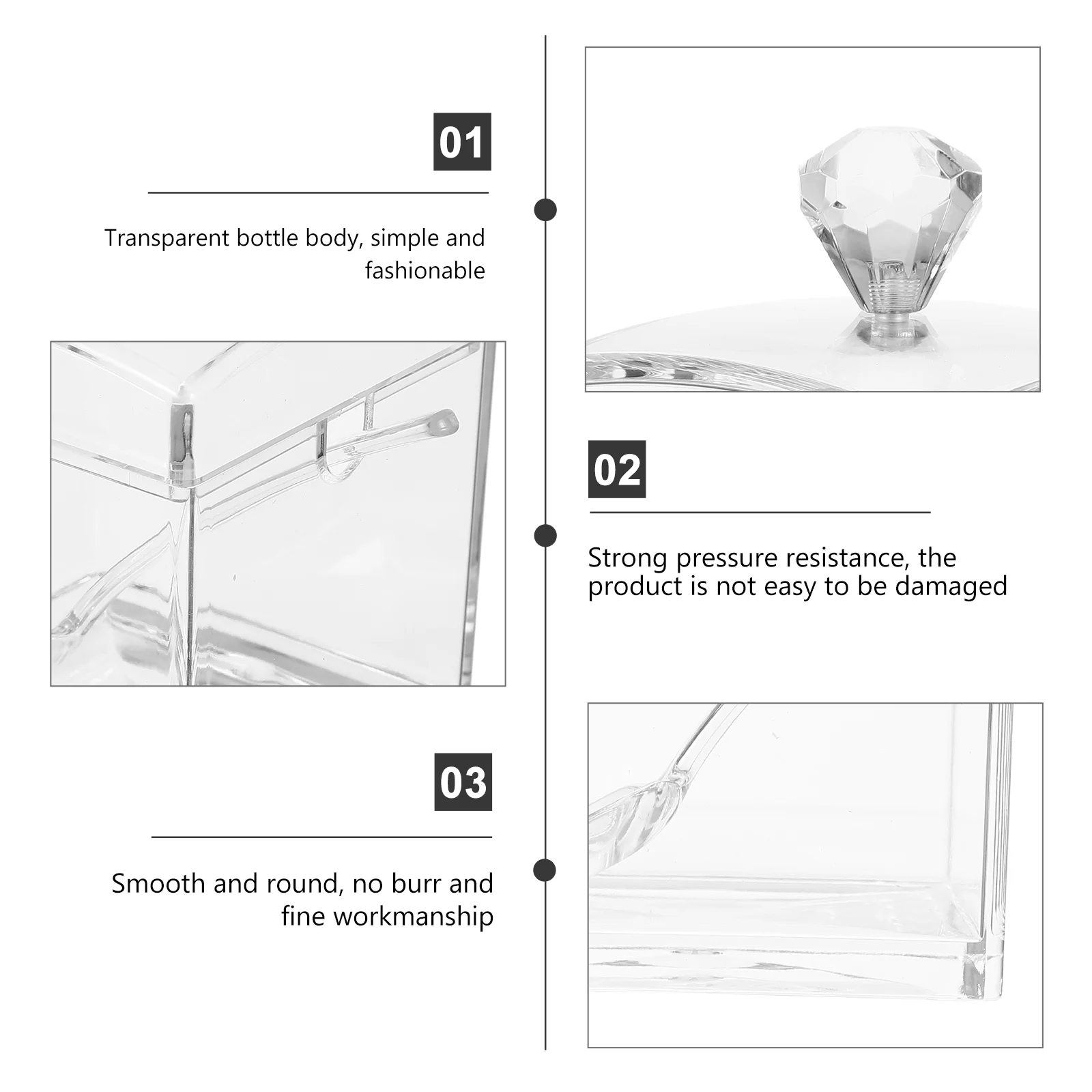 01

Transparent bottle body, simple and fashionable

02

Strong pressure resistance, the product is not easy to be damaged

03

Smooth and round, no burr and fine workmanship