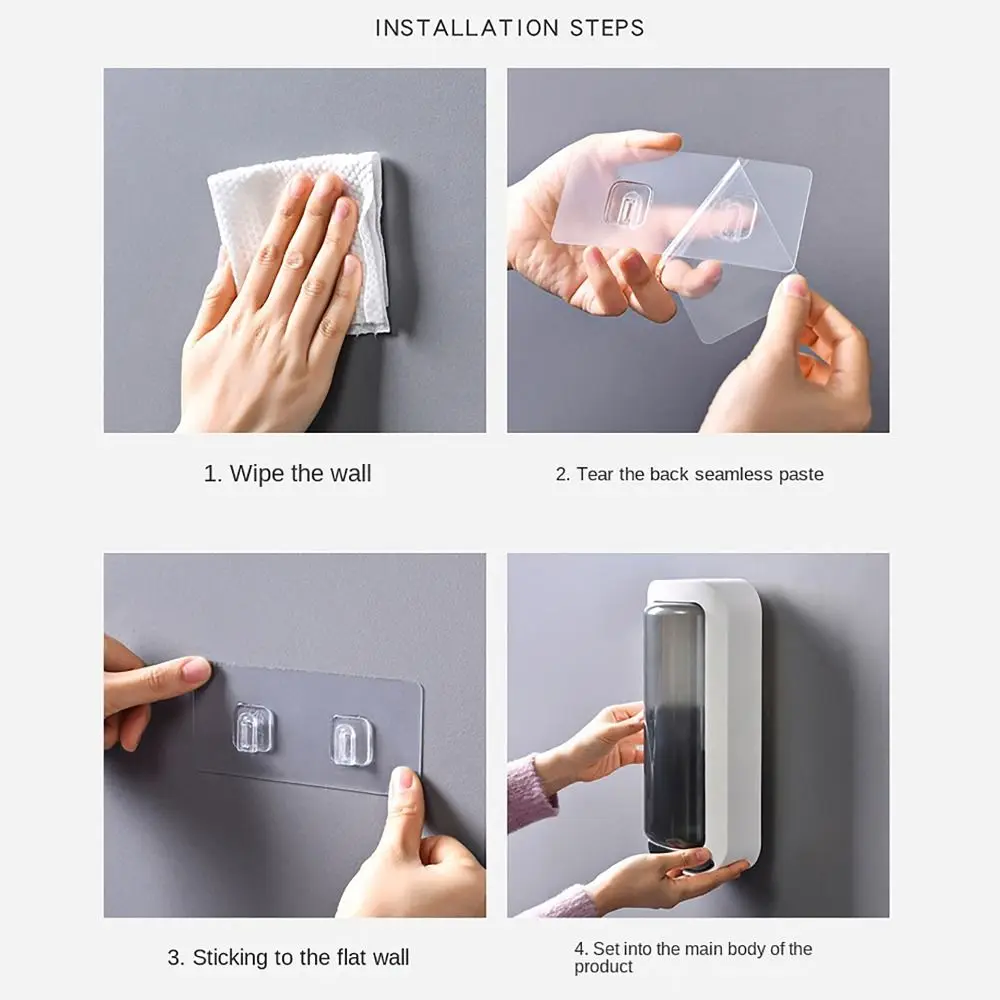 INSTALLATION STEPS

1. Wipe the wall

2. Tear the back seamless paste

3. Sticking to the flat wall

4. Set into the main body of the product