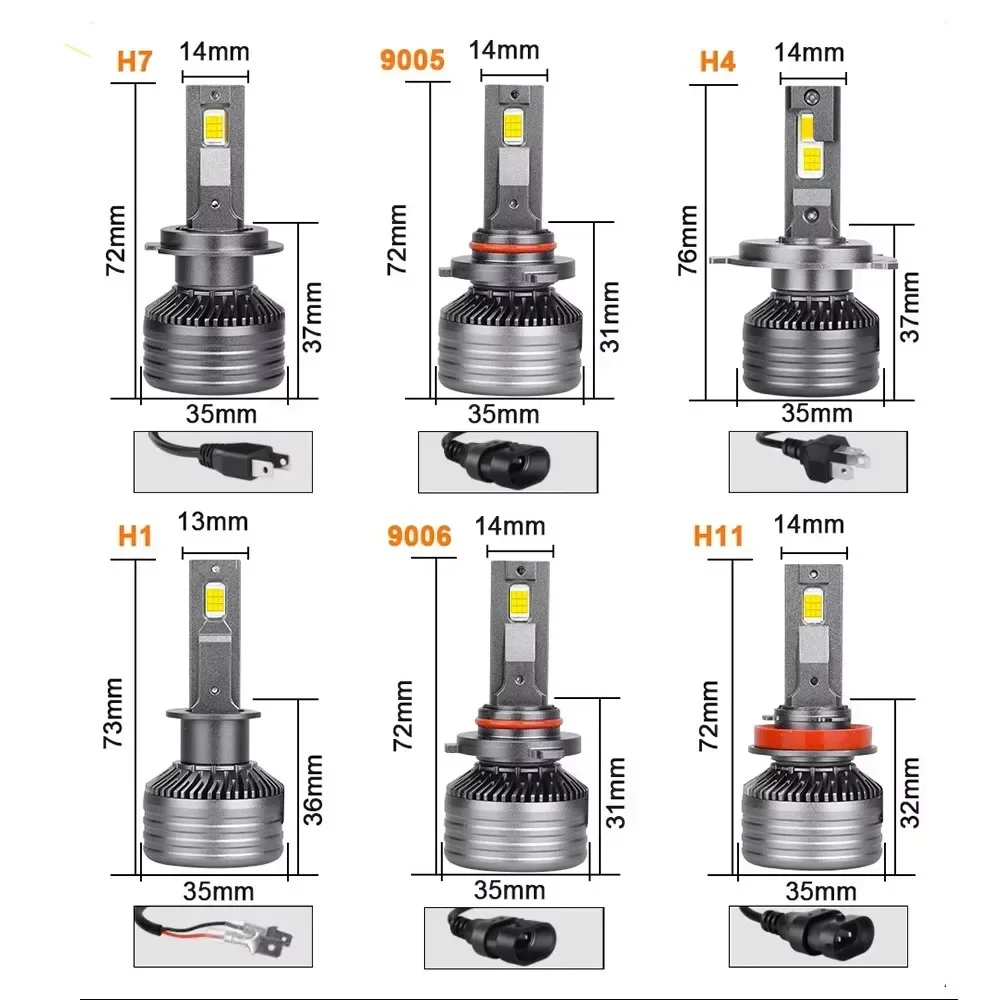 H7
14mm
72mm
37mm
35mm

9005
14mm
72mm
31mm
35mm

H4
14mm
76mm
37mm
35mm

H1
13mm
73mm
36mm
35mm

9006
14mm
72mm
31mm
35mm

H11
14mm
72mm
32mm
35mm