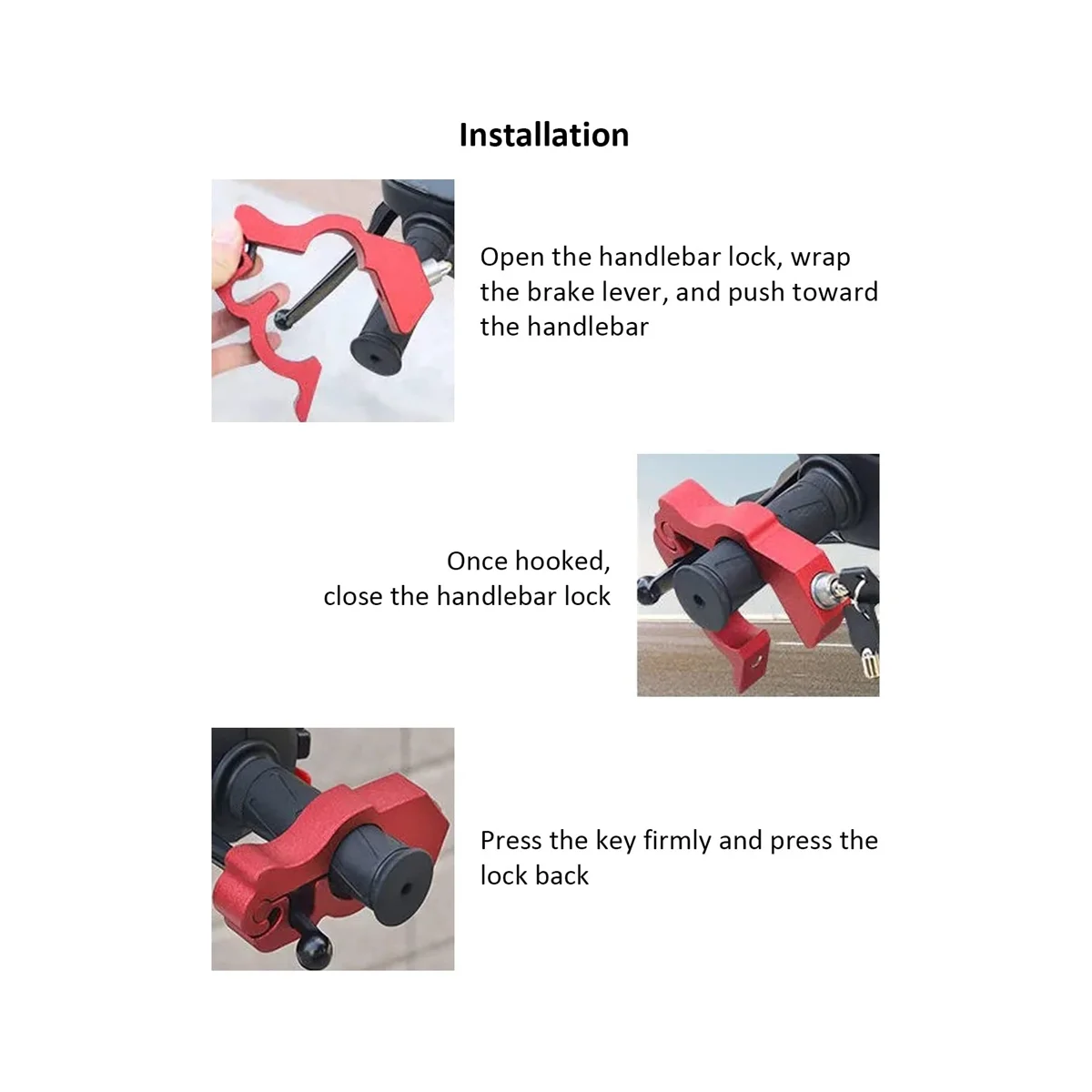 Installation

Open the handlebar lock, wrap the brake lever, and push toward the handlebar

Once hooked, close the handlebar lock

Press the key firmly and press the lock back