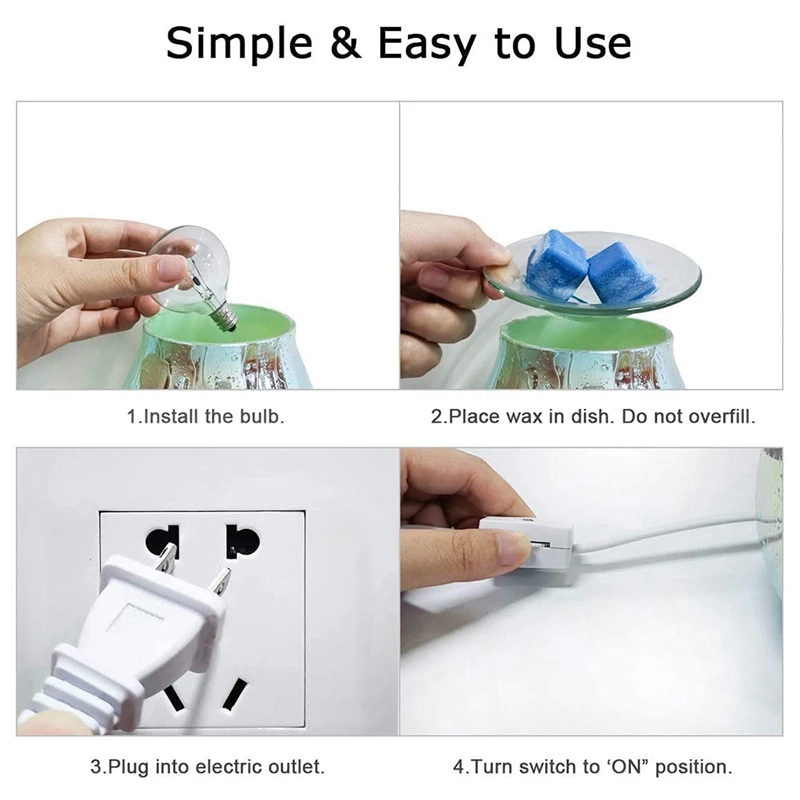 Simple & Easy to Use

1.Install the bulb.

2.Place wax in dish. Do not overfill.

3.Plug into electric outlet.

4.Turn switch to ‘ON” position.