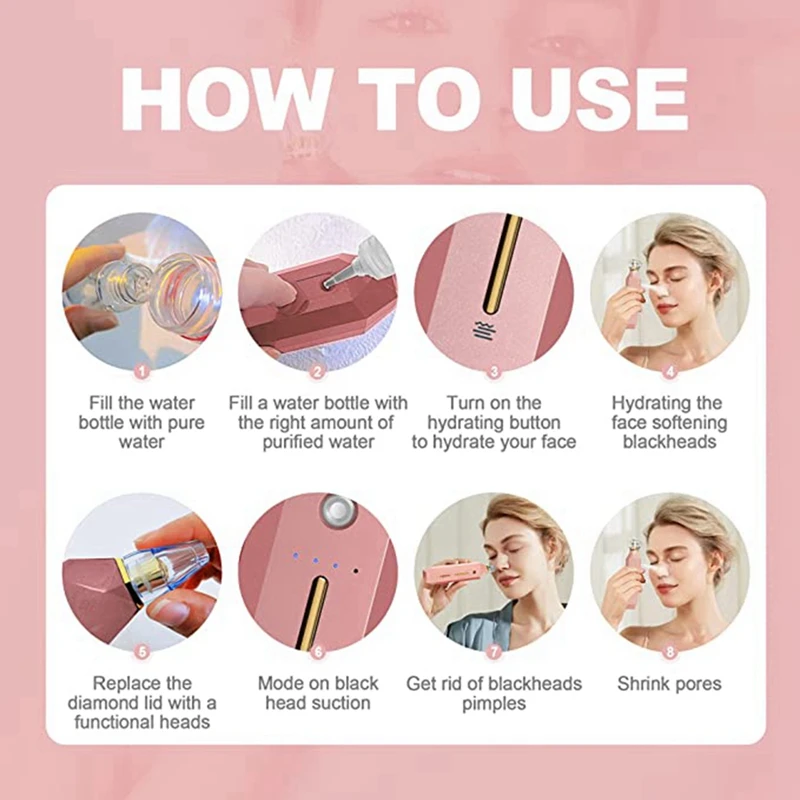 HOW TO USE

1
Fill the water bottle with pure water

2
Fill a water bottle with the right amount of purified water

3
Turn on the hydrating button to hydrate your face

4
Hydrating the face softening blackheads

5
Replace the diamond lid with a functional heads

6
Mode on black head suction

7
Get rid of blackheads pimples

8
Shrink pores