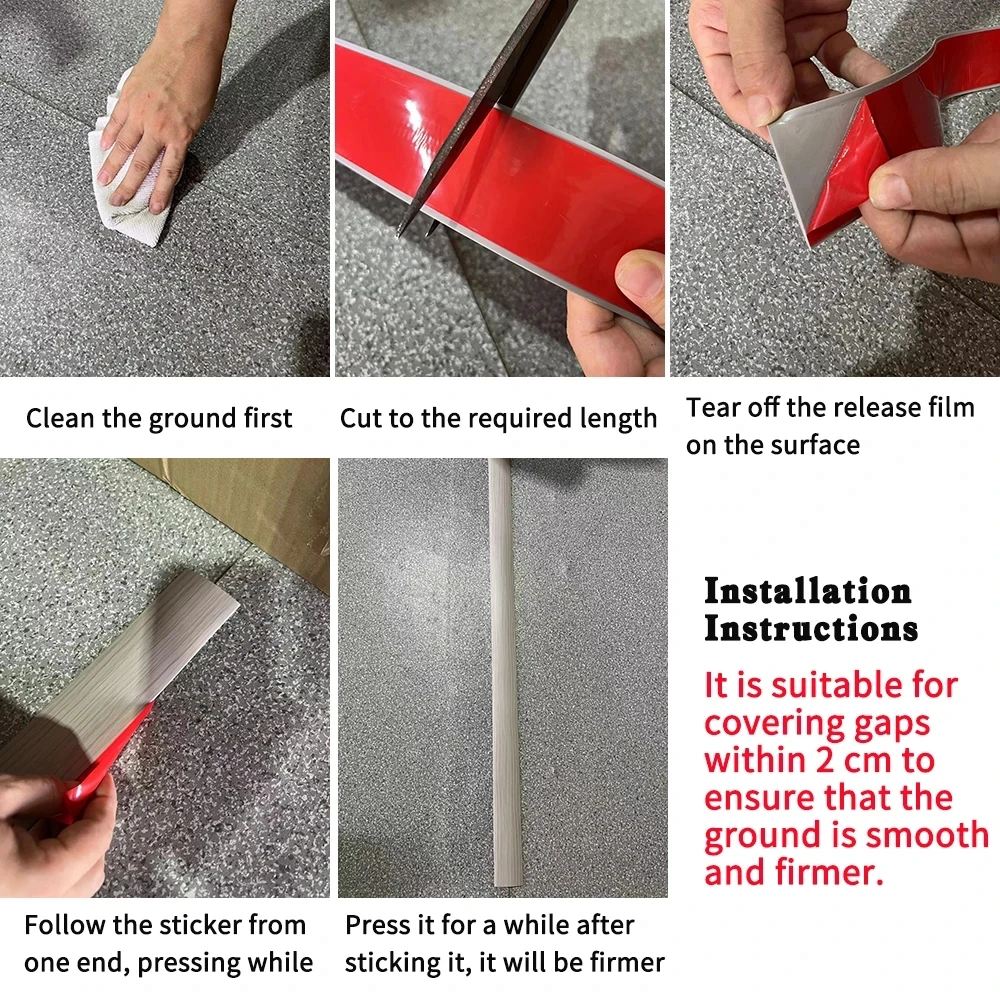 Clean the ground first

Cut to the required length

Tear off the release film on the surface

Follow the sticker from one end, pressing while

Press it for a while after sticking it, it will be firmer

Installation Instructions

It is suitable for covering gaps within 2 cm to ensure that the ground is smooth and firmer.