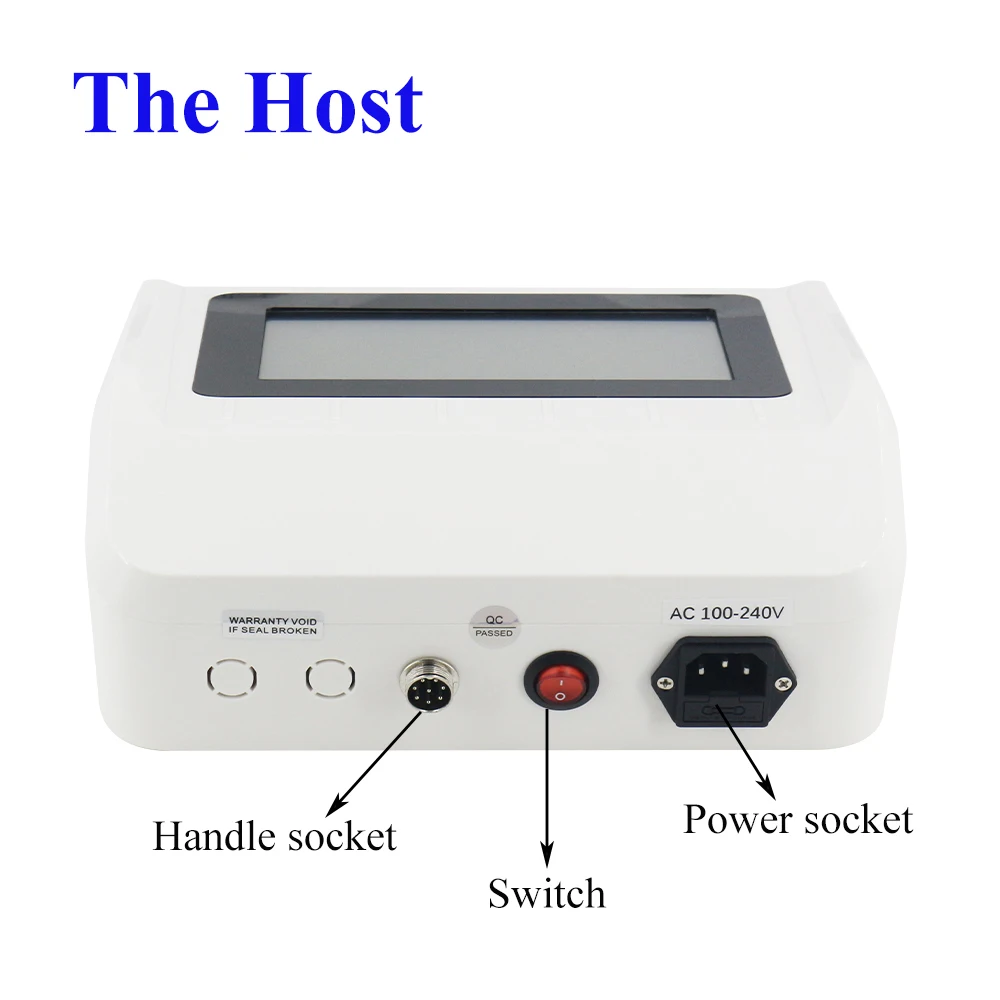 The Host

WARRANTY VOID
IF SEAL BROKEN

QC
PASSED

AC 100-240V

Handle socket

Switch

Power socket