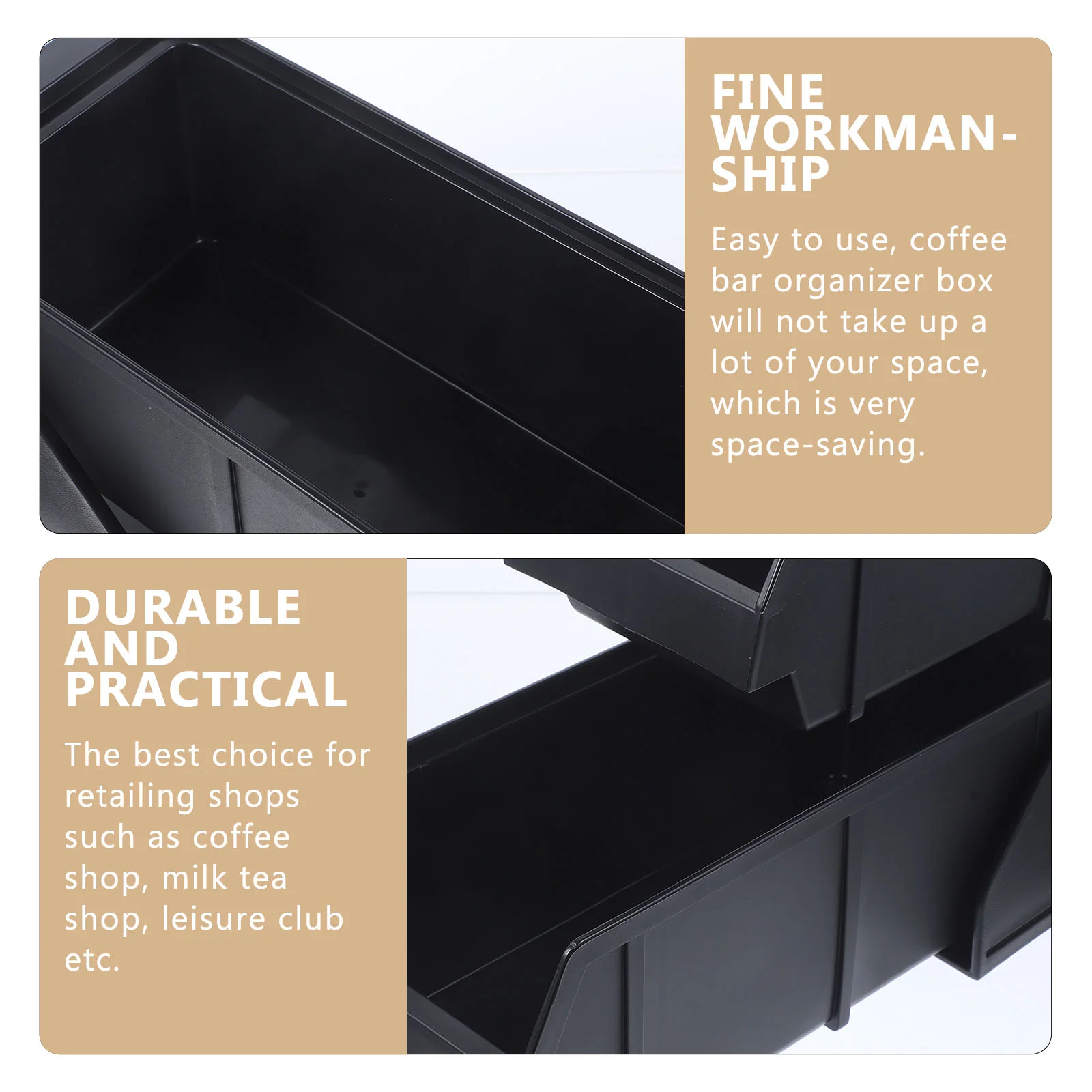 FINE WORKMANSHIP

Easy to use, coffee bar organizer box will not take up a lot of your space, which is very space-saving.

DURABLE AND PRACTICAL

The best choice for retailing shops such as coffee shop, milk tea shop, leisure club etc.