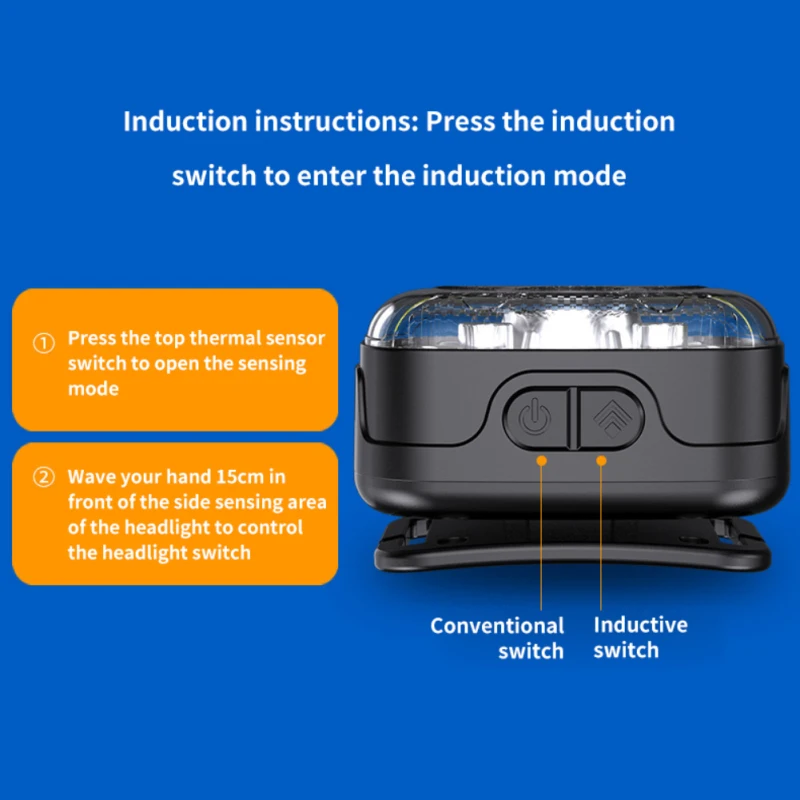 Induction instructions: Press the induction switch to enter the induction mode

① Press the top thermal sensor switch to open the sensing mode

② Wave your hand 15cm in front of the side sensing area of the headlight to control the headlight switch

Conventional switch

Inductive switch