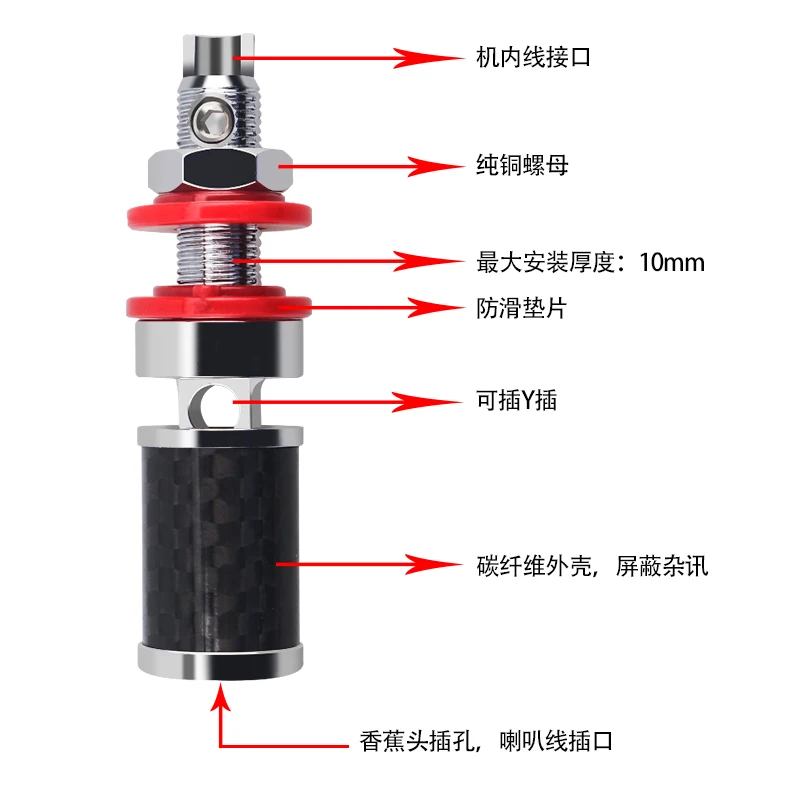 机内线接口

纯铜螺母

最大安装厚度：10mm

防滑垫片

可插Y插

碳纤维外壳，屏蔽杂讯

香蕉头插孔，喇叭线插口