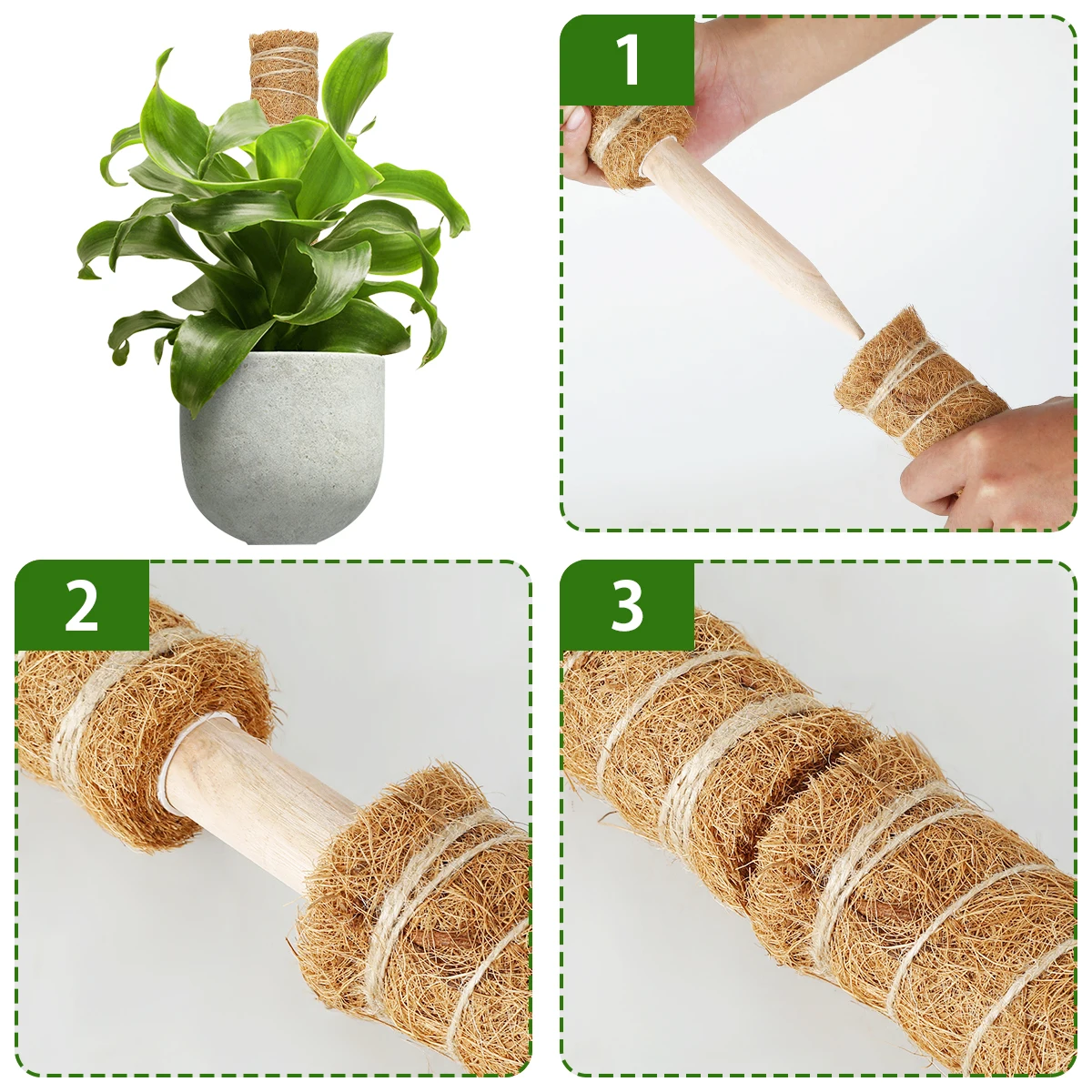 1

2

3