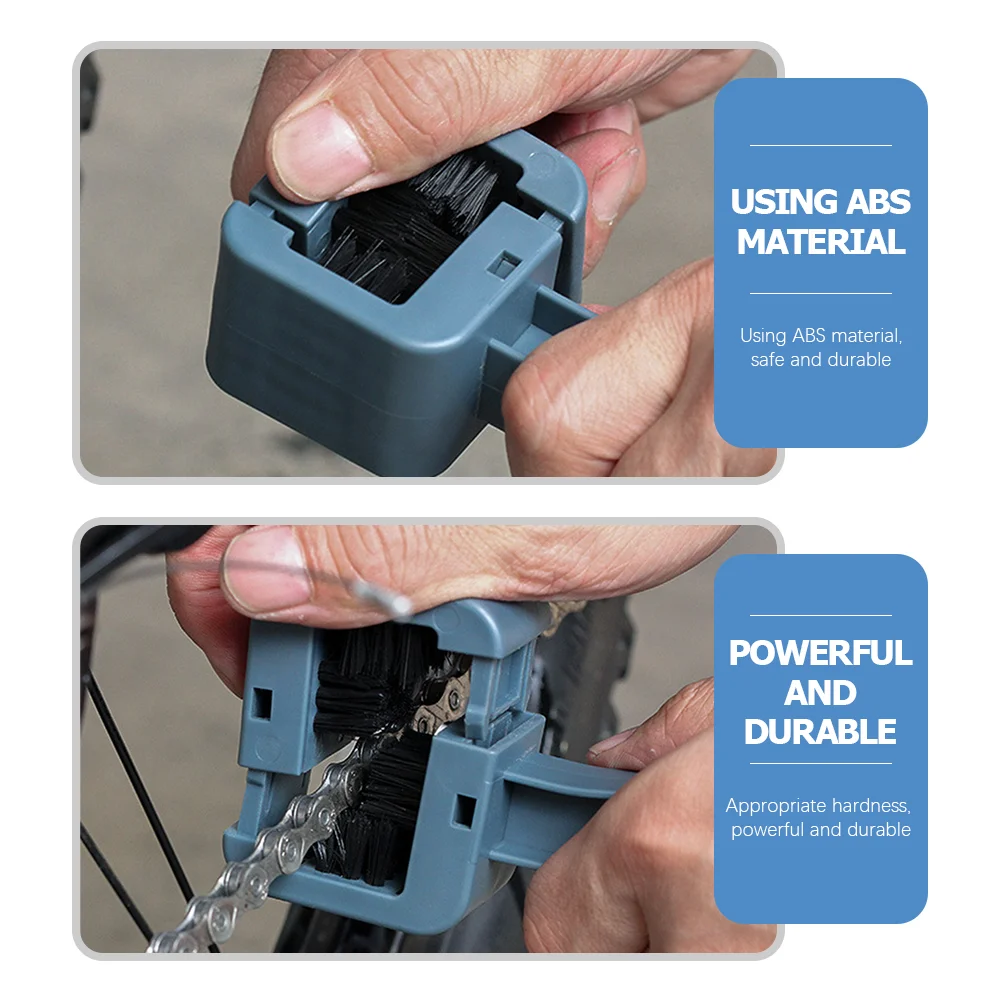 USING ABS MATERIAL

Using ABS material, safe and durable

POWERFUL AND DURABLE

Appropriate hardness, powerful and durable